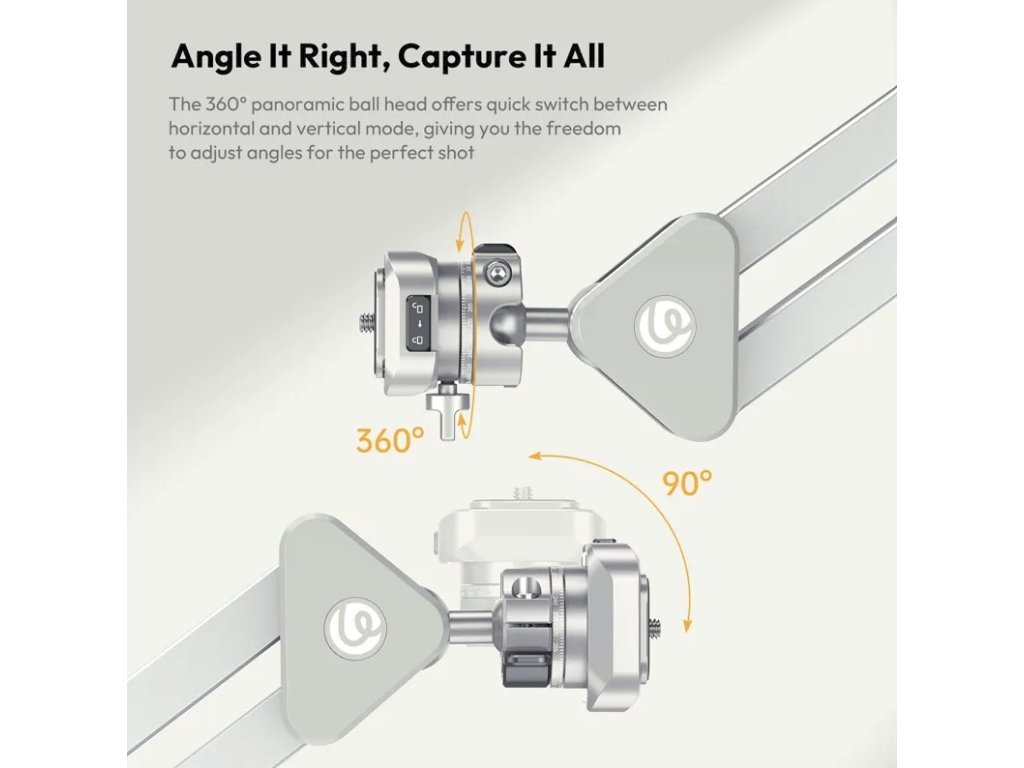 Angle It Right, Capture It All

The 360° panoramic ball head offers quick switch between horizontal and vertical mode, giving you the freedom to adjust angles for the perfect shot

360°

90°