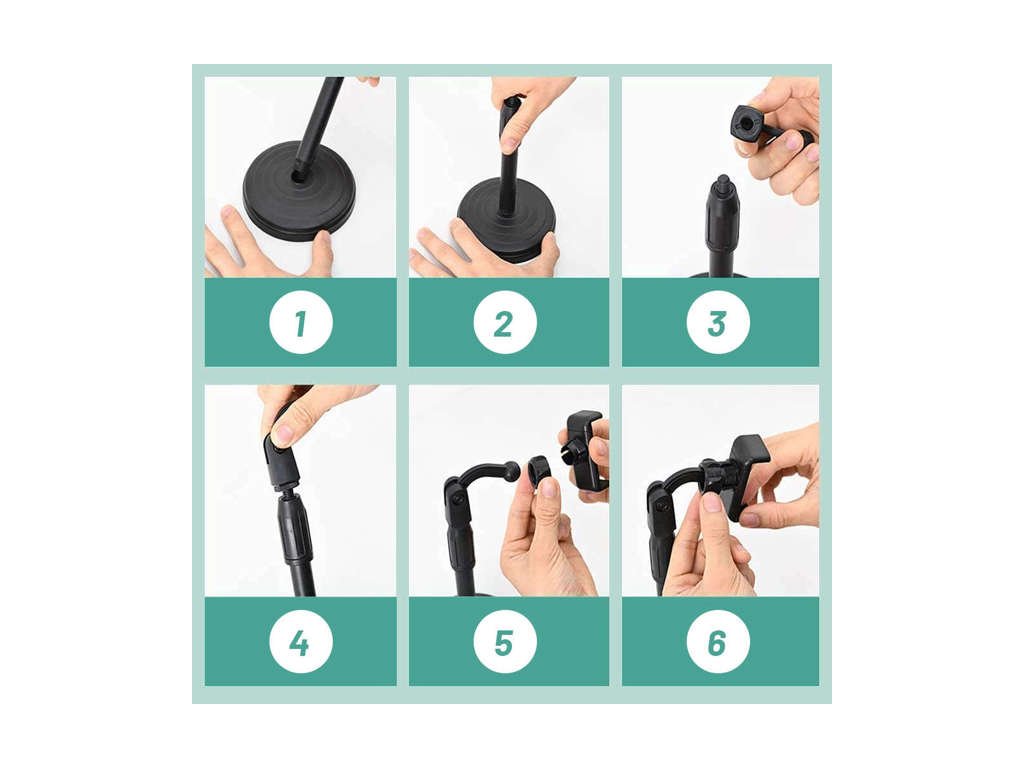 1

2

3

4

5

6