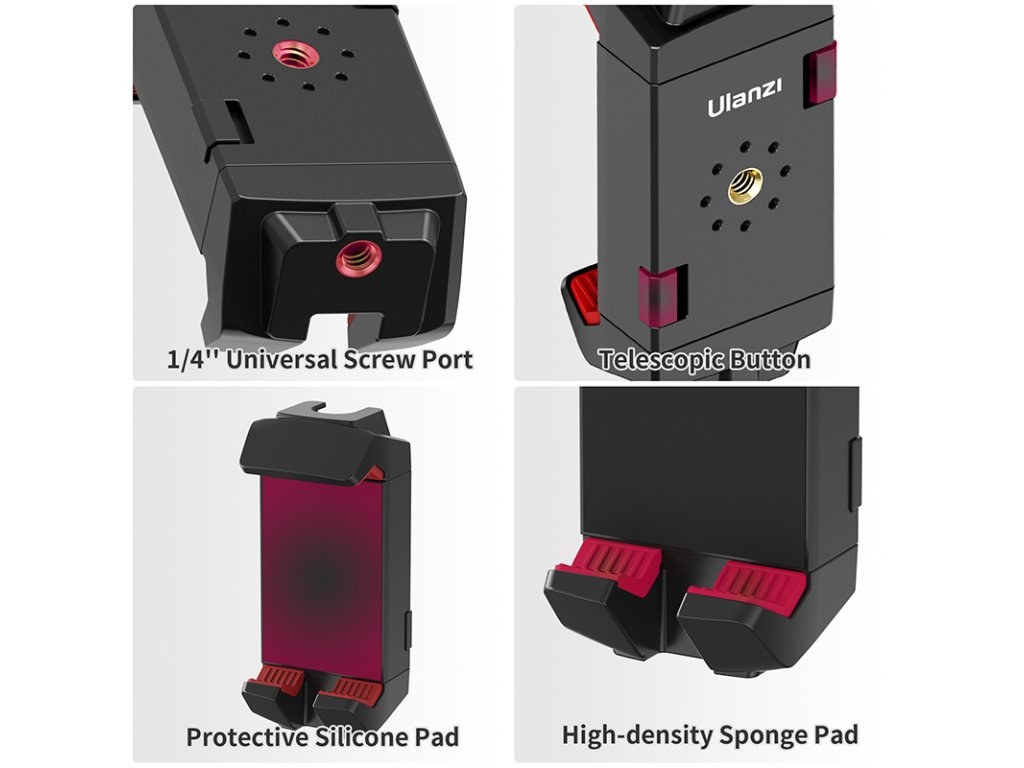 1/4'' Universal Screw Port

Ulanzi

Telescopic Button

Protective Silicone Pad

High-density Sponge Pad