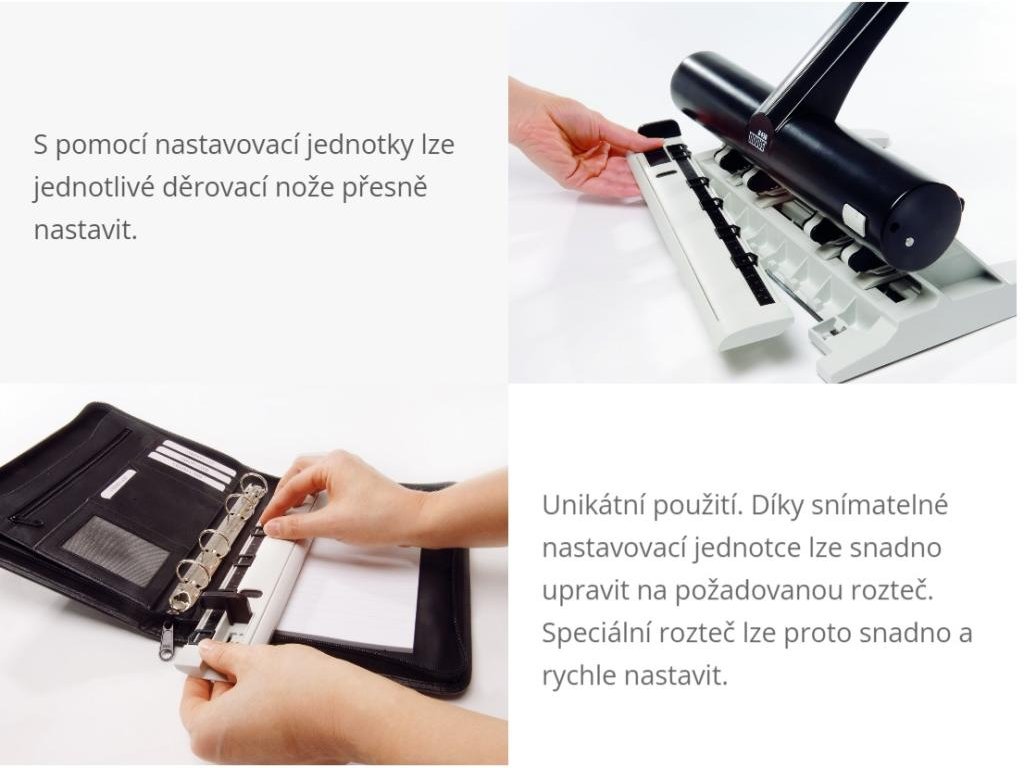 S pomocí nastavovací jednotky lze jednotlivé děrovací nože přesně nastavit.

Unikátní použití. Díky snímatelné nastavovací jednotce lze snadno upravit na požadovanou rozteč. Speciální rozteč lze proto snadno a rychle nastavit.