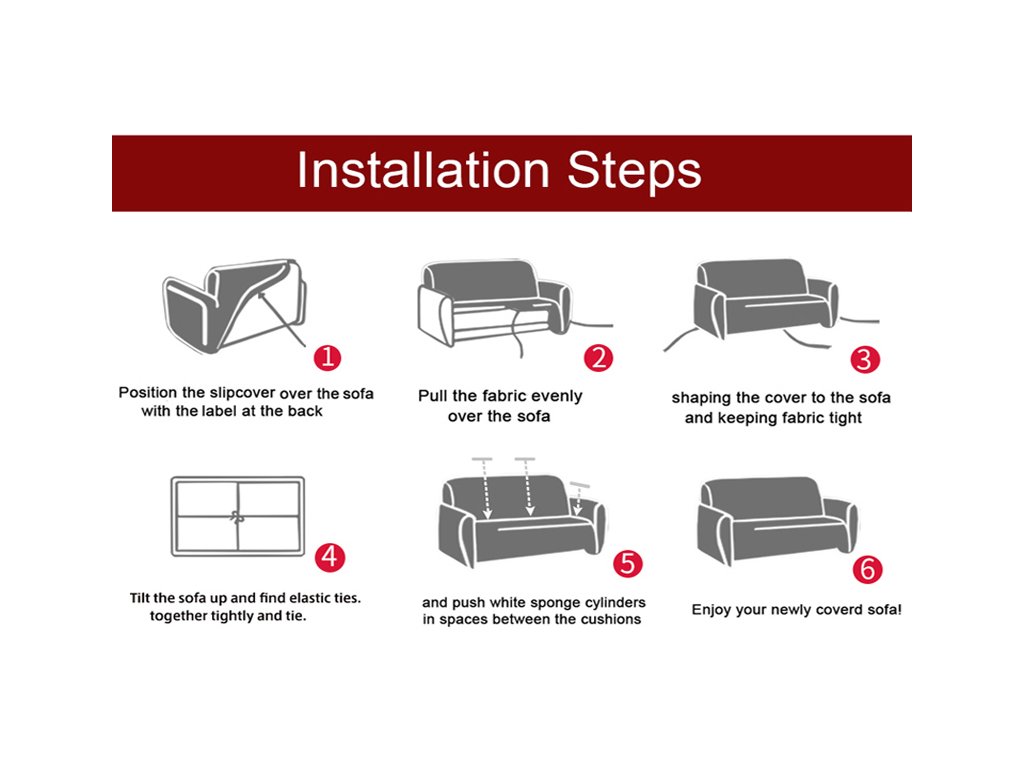 Installation Steps

1
Position the slipcover over the sofa with the label at the back

2
Pull the fabric evenly over the sofa

3
shaping the cover to the sofa and keeping fabric tight

4
Tilt the sofa up and find elastic ties. together tightly and tie.

5
and push white sponge cylinders in spaces between the cushions

6
Enjoy your newly coverd sofa!