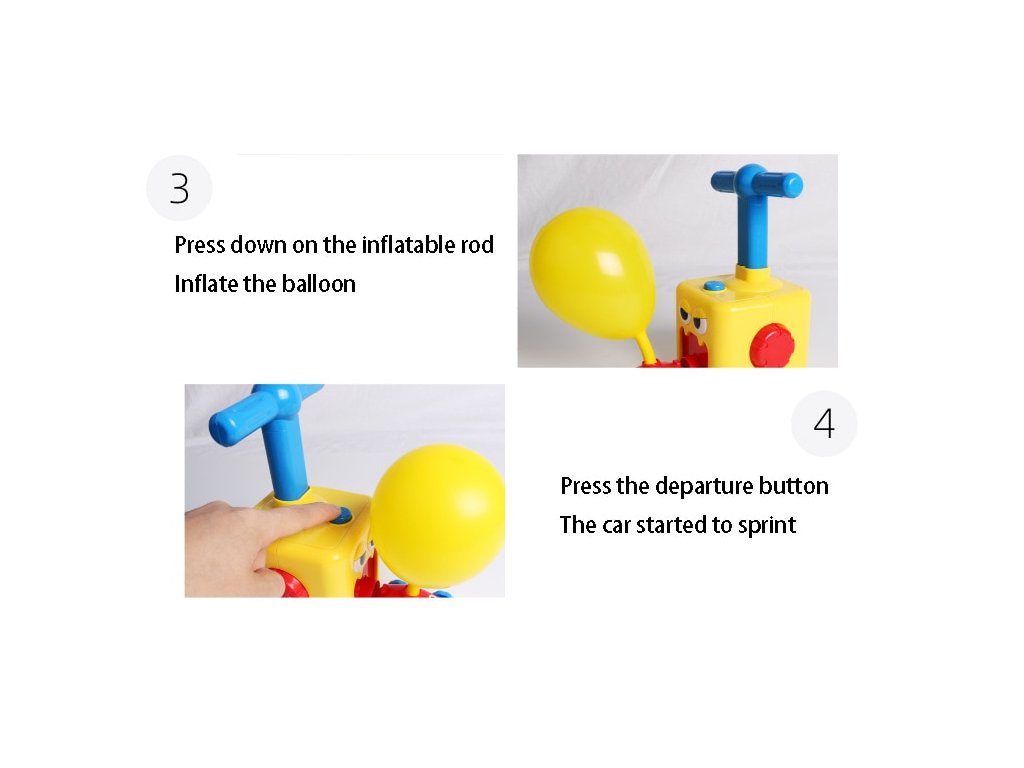 3

Press down on the inflatable rod
Inflate the balloon

4

Press the departure button
The car started to sprint