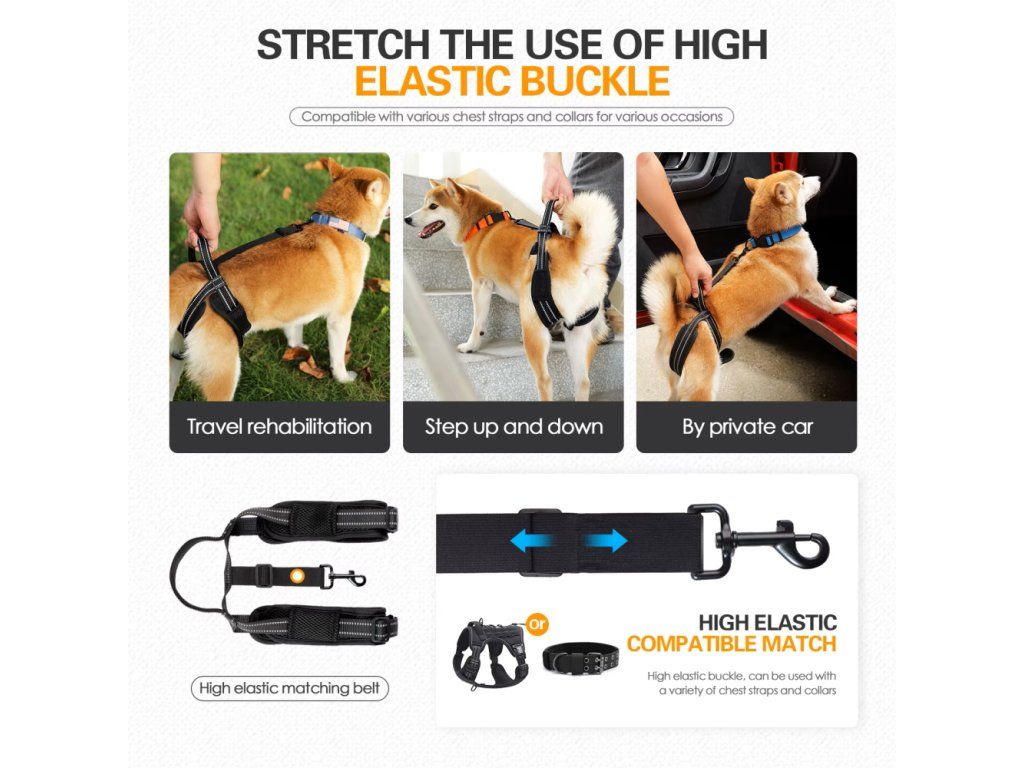 STRETCH THE USE OF HIGH
ELASTIC BUCKLE

Compatible with various chest straps and collars for various occasions

Travel rehabilitation

Step up and down

By private car

High elastic matching belt

Or

HIGH ELASTIC
COMPATIBLE MATCH

High elastic buckle, can be used with a variety of chest straps and collars