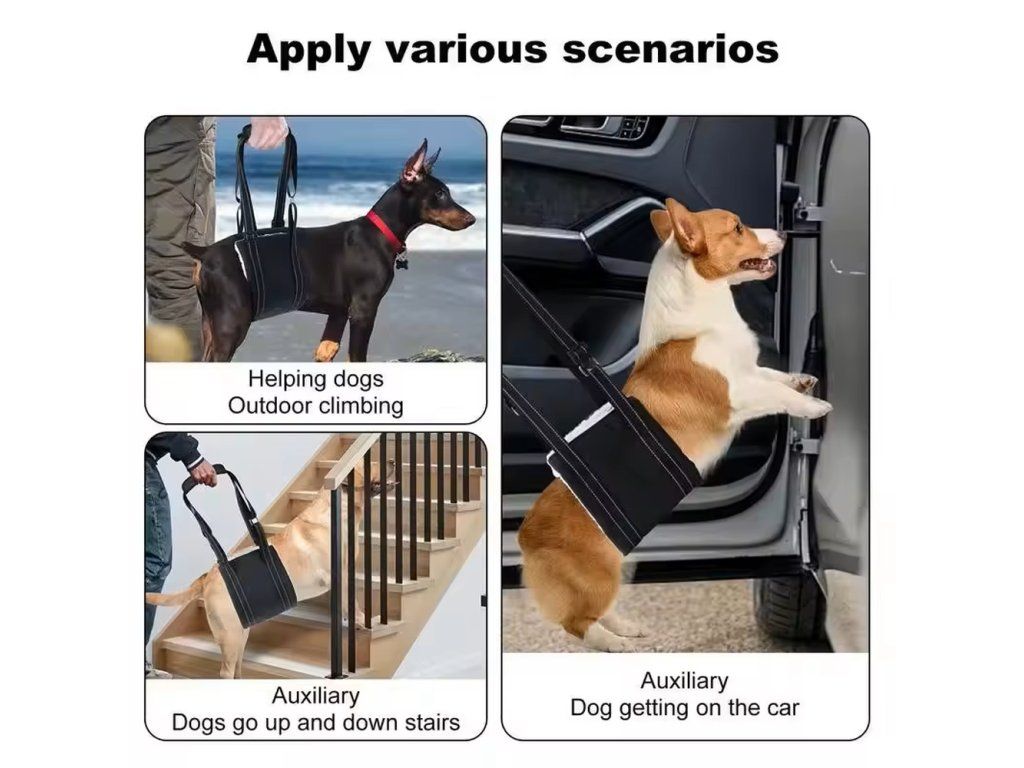 Apply various scenarios

Helping dogs
Outdoor climbing

Auxiliary
Dogs go up and down stairs

Auxiliary
Dog getting on the car