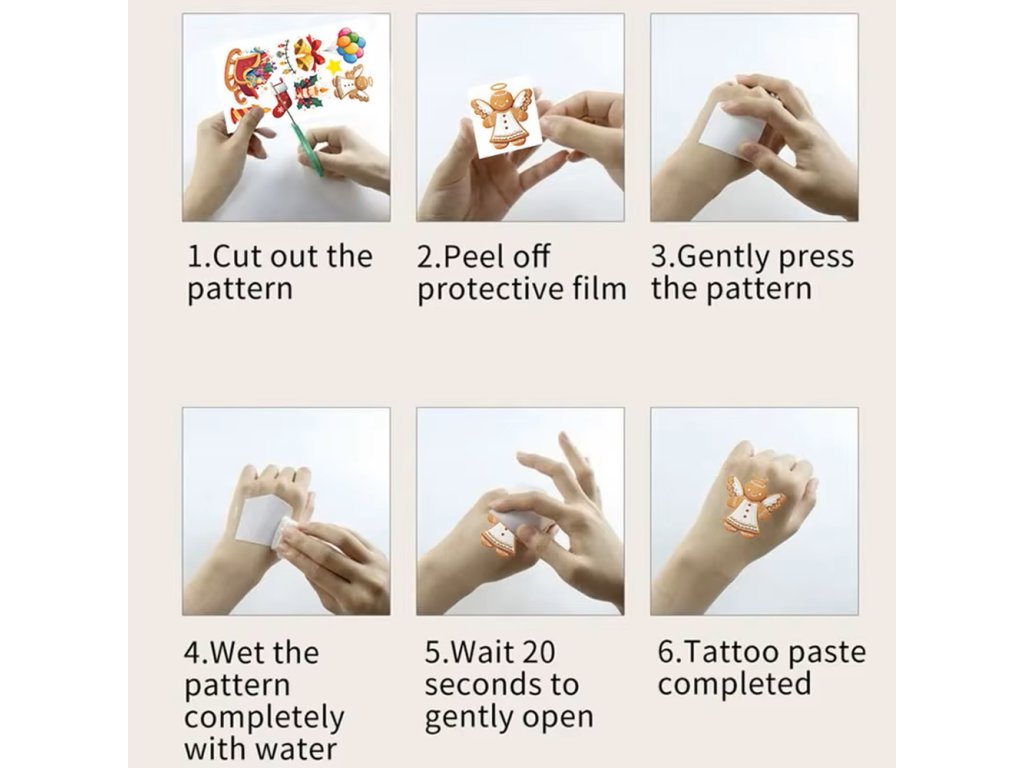 1.Cut out the pattern

2.Peel off protective film

3.Gently press the pattern

4.Wet the pattern completely with water

5.Wait 20 seconds to gently open

6.Tattoo paste completed