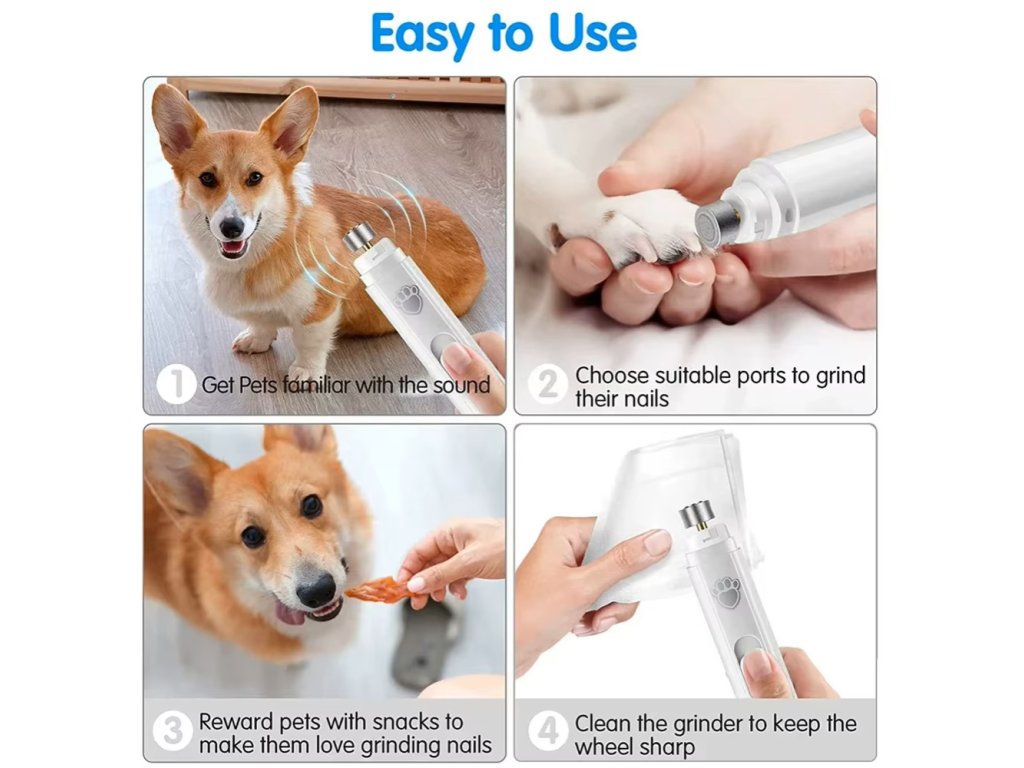 Easy to Use

1 Get Pets familiar with the sound

2 Choose suitable ports to grind their nails

3 Reward pets with snacks to make them love grinding nails

4 Clean the grinder to keep the wheel sharp