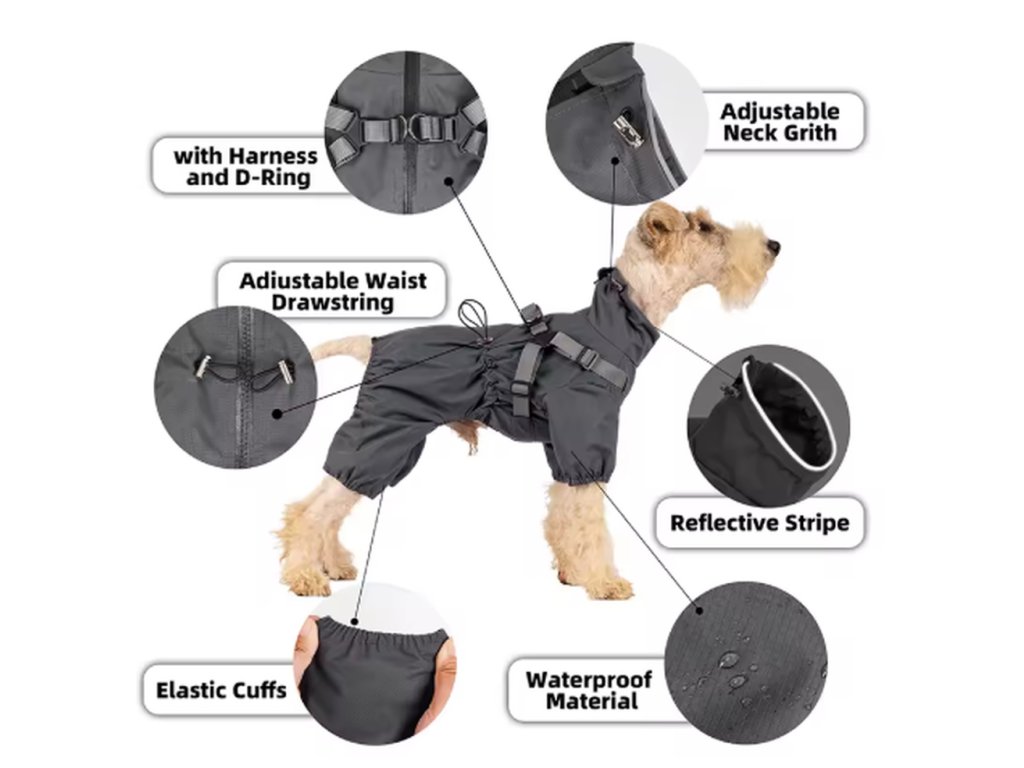 with Harness and D-Ring

Adjustable Neck Grith

Adiustable Waist Drawstring

Reflective Stripe

Elastic Cuffs

Waterproof Material