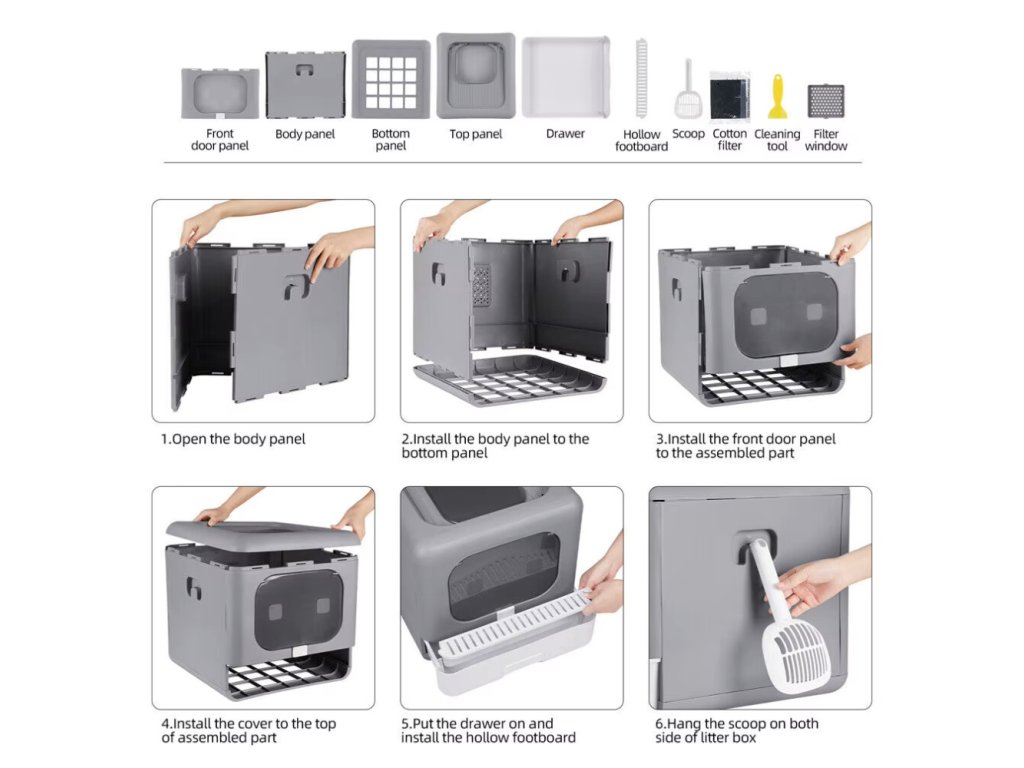 Front door panel

Body panel

Bottom panel

Top panel

Drawer

Hollow footboard

Scoop

Cotton filter

Cleaning tool

Filter window

1.Open the body panel

2.Install the body panel to the bottom panel

3.Install the front door panel to the assembled part

4.Install the cover to the top of assembled part

5.Put the drawer on and install the hollow footboard

6.Hang the scoop on both side of litter box