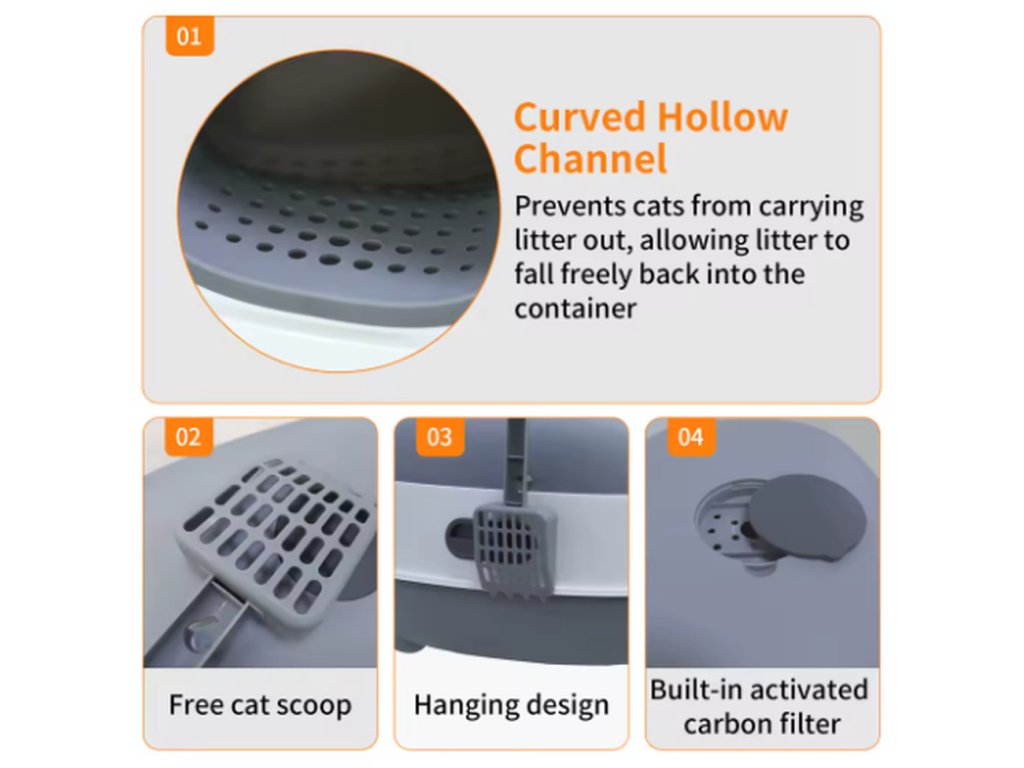 01

Curved Hollow Channel

Prevents cats from carrying litter out, allowing litter to fall freely back into the container

02

Free cat scoop

03

Hanging design

04

Built-in activated carbon filter