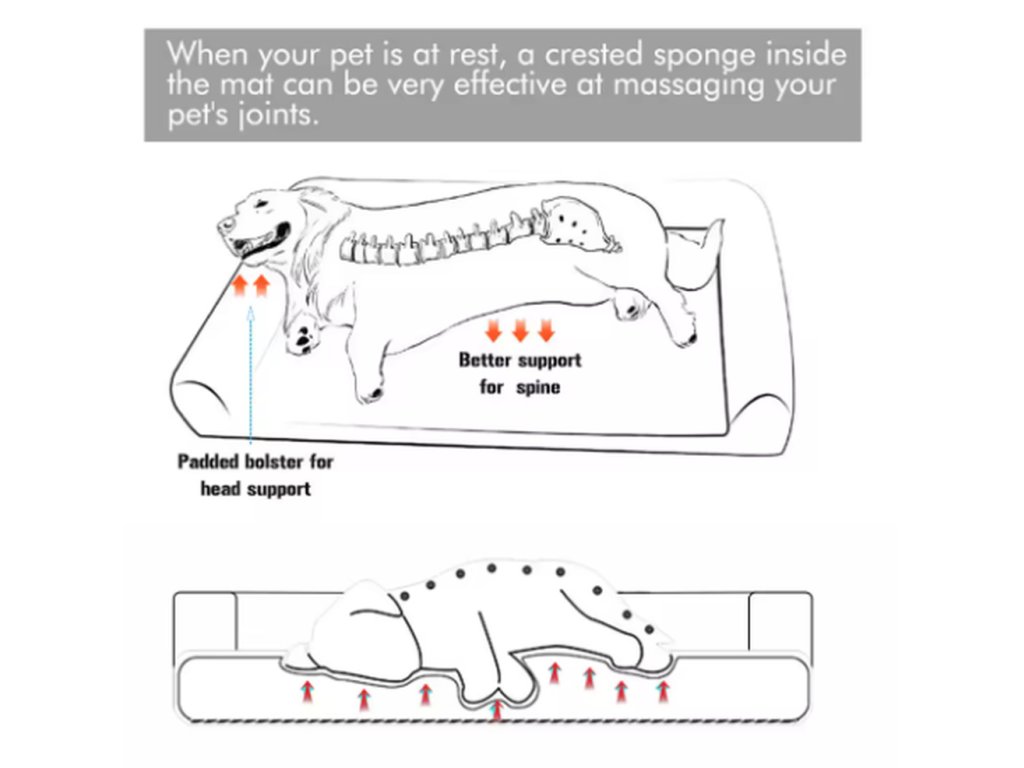 When your pet is at rest, a crested sponge inside the mat can be very effective at massaging your pet's joints.

Better support for spine

Padded bolster for head support