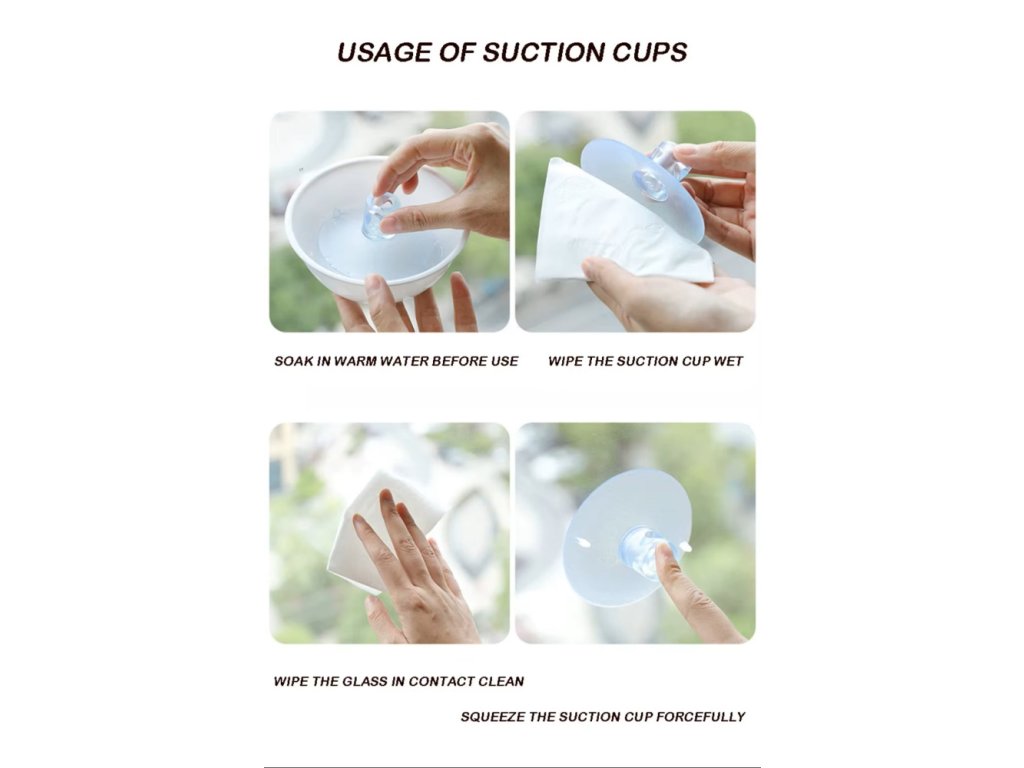 USAGE OF SUCTION CUPS

SOAK IN WARM WATER BEFORE USE

WIPE THE SUCTION CUP WET

WIPE THE GLASS IN CONTACT CLEAN

SQUEEZE THE SUCTION CUP FORCEFULLY