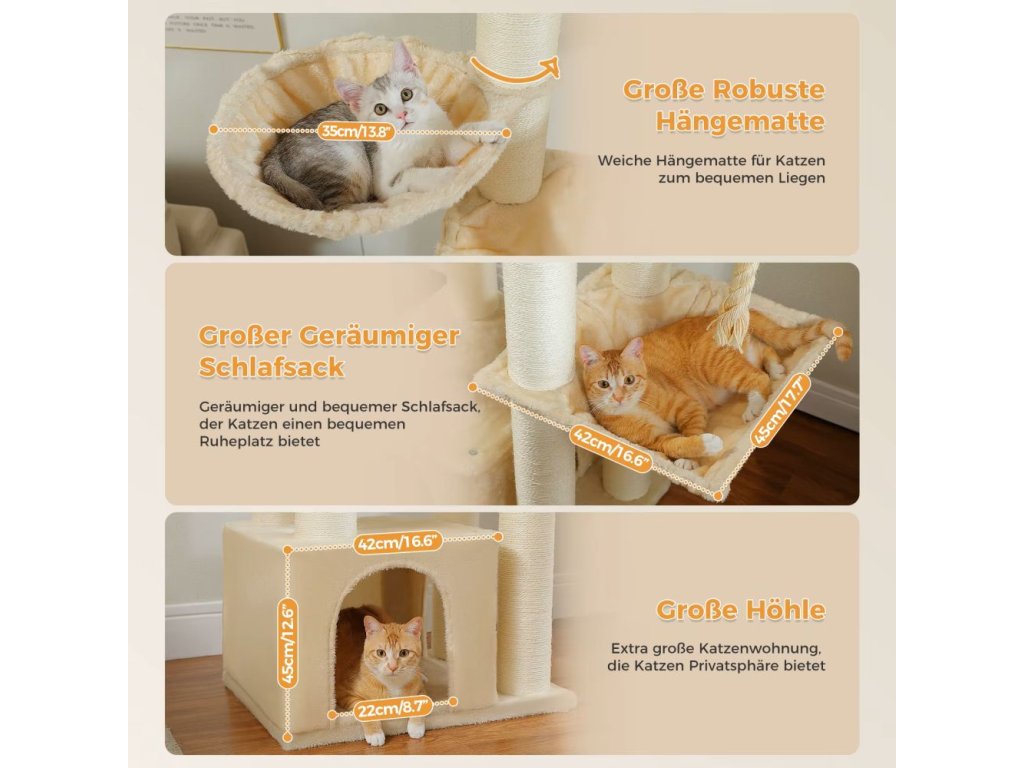 35cm/13.8"

Große Robuste Hängematte

Weiche Hängematte für Katzen zum bequemen Liegen

Großer Geräumiger Schlafsack

Geräumiger und bequemer Schlafsack, der Katzen einen bequemen Ruheplatz bietet

42cm/16.6"

45cm/17.7"

42cm/16.6"

45cm/12.6"

22cm/8.7"

Große Höhle

Extra große Katzenwohnung, die Katzen Privatsphäre bietet