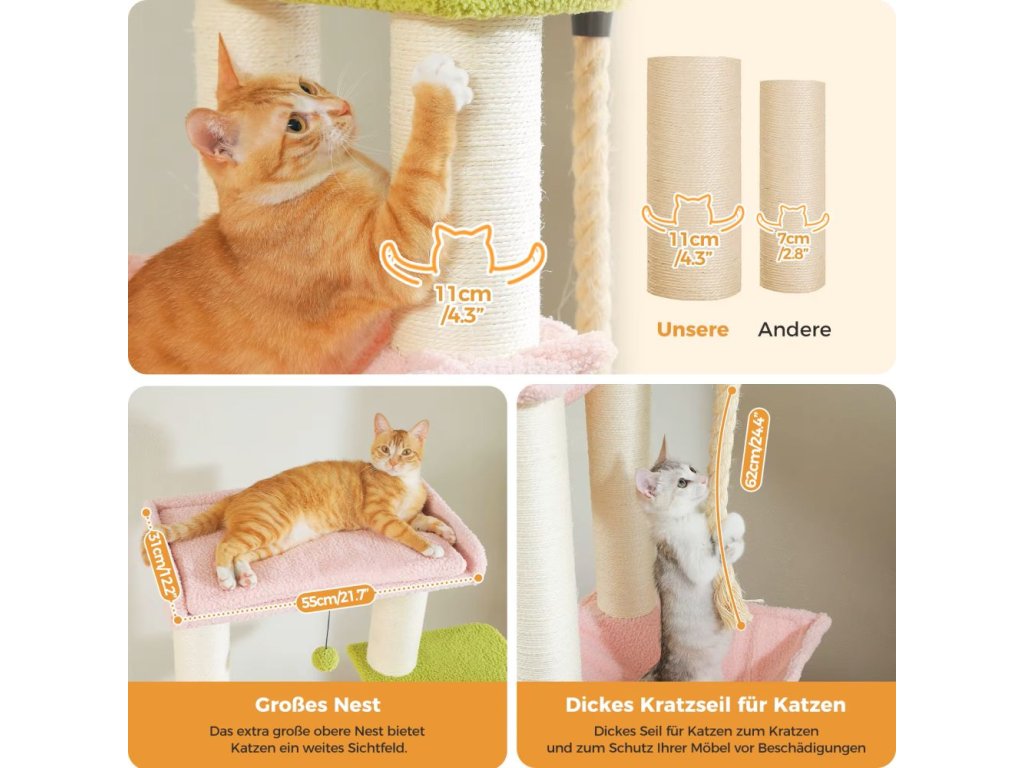 11cm
/4.3"

11cm
/4.3"

7cm
/2.8"

Unsere

Andere

31cm/12.2"

55cm/21.7"

62cm/24.4"

Großes Nest

Das extra große obere Nest bietet Katzen ein weites Sichtfeld.

Dickes Kratzseil für Katzen

Dickes Seil für Katzen zum Kratzen und zum Schutz Ihrer Möbel vor Beschädigungen