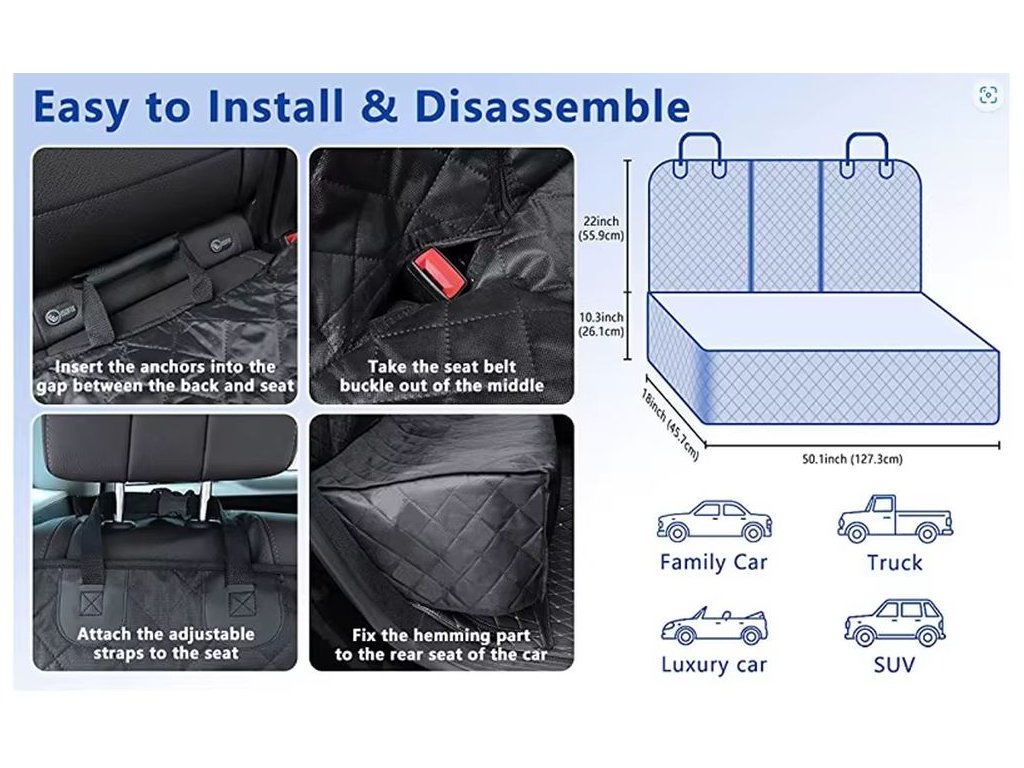 Easy to Install & Disassemble

Insert the anchors into the gap between the back and seat

Take the seat belt buckle out of the middle

Attach the adjustable straps to the seat

Fix the hemming part to the rear seat of the car

22inch (55.9cm)

10.3inch (26.1cm)

18inch (45.7cm)

50.1inch (127.3cm)

Family Car

Truck

Luxury car

SUV