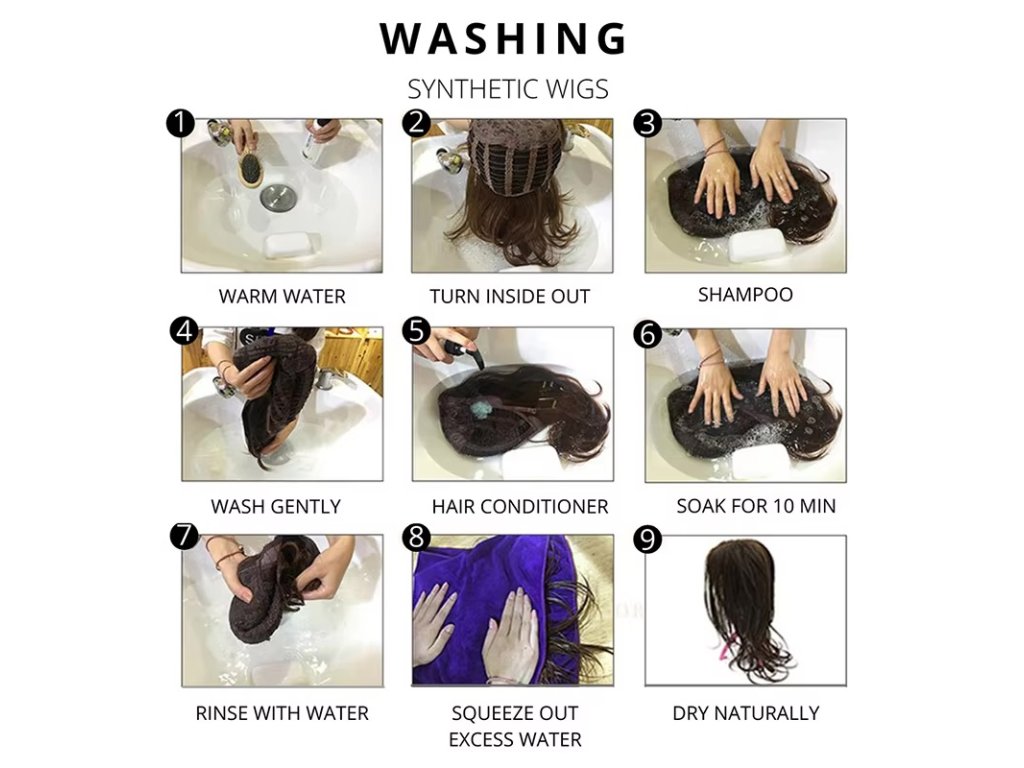 WASHING

SYNTHETIC WIGS

1

WARM WATER

2

TURN INSIDE OUT

3

SHAMPOO

4

WASH GENTLY

5

HAIR CONDITIONER

6

SOAK FOR 10 MIN

7

RINSE WITH WATER

8

SQUEEZE OUT EXCESS WATER

9

DRY NATURALLY