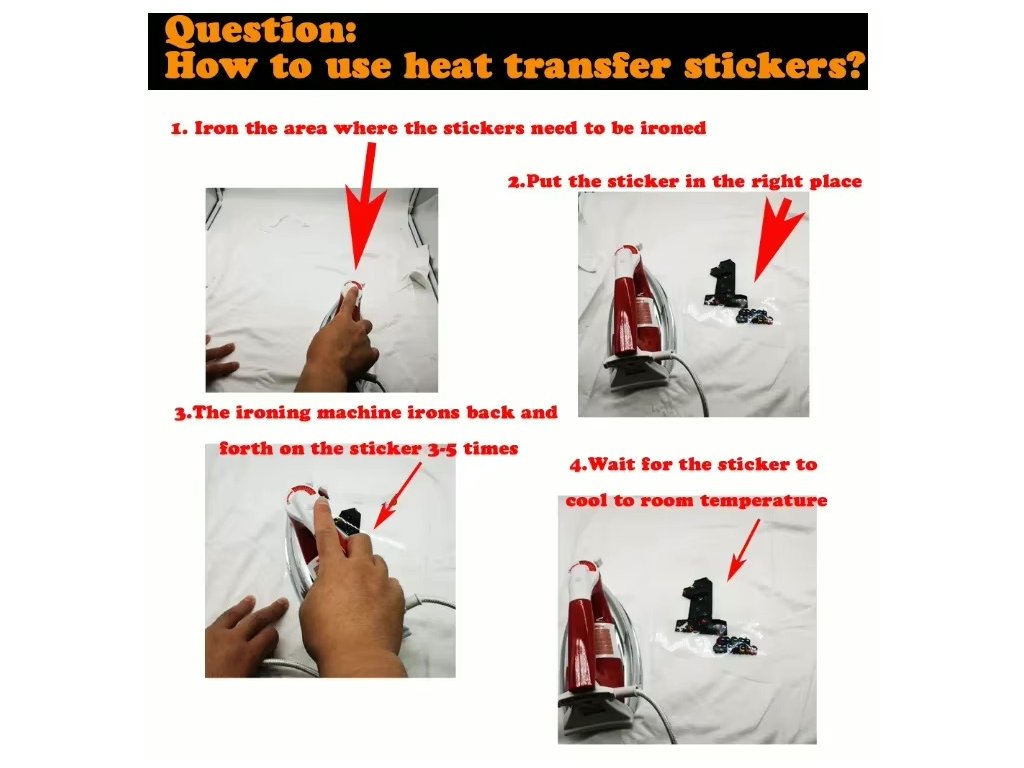 Question:
How to use heat transfer stickers?

1. Iron the area where the stickers need to be ironed

2.Put the sticker in the right place

3.The ironing machine irons back and forth on the sticker 3-5 times

4.Wait for the sticker to cool to room temperature