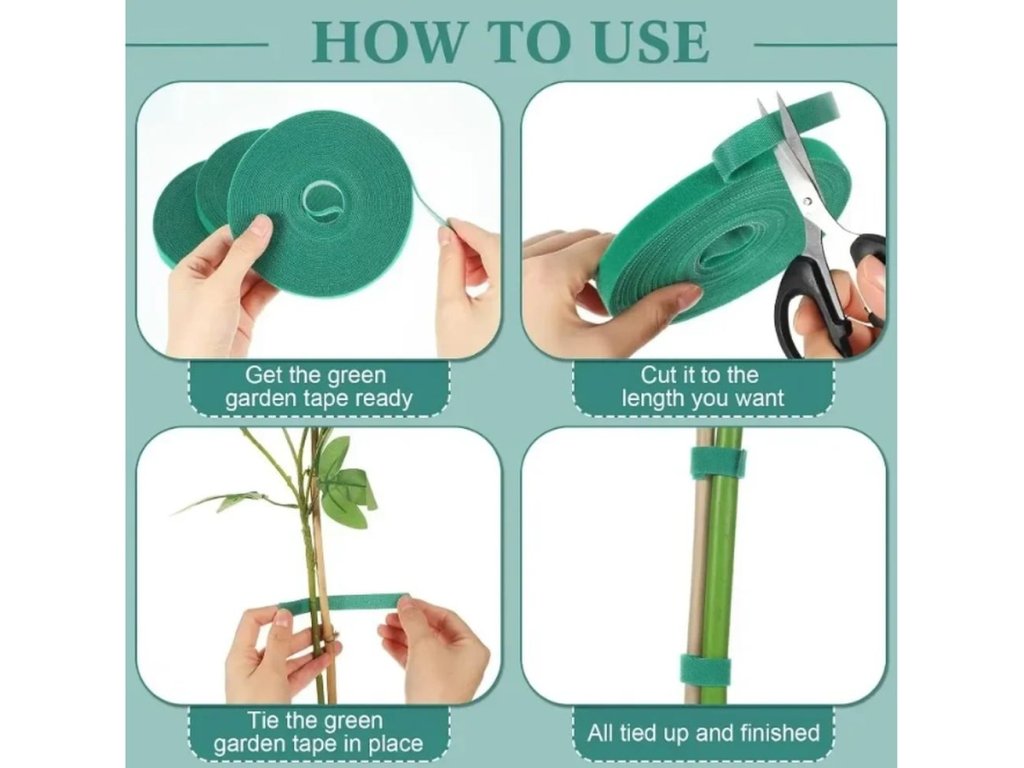 HOW TO USE

Get the green garden tape ready

Cut it to the length you want

Tie the green garden tape in place

All tied up and finished