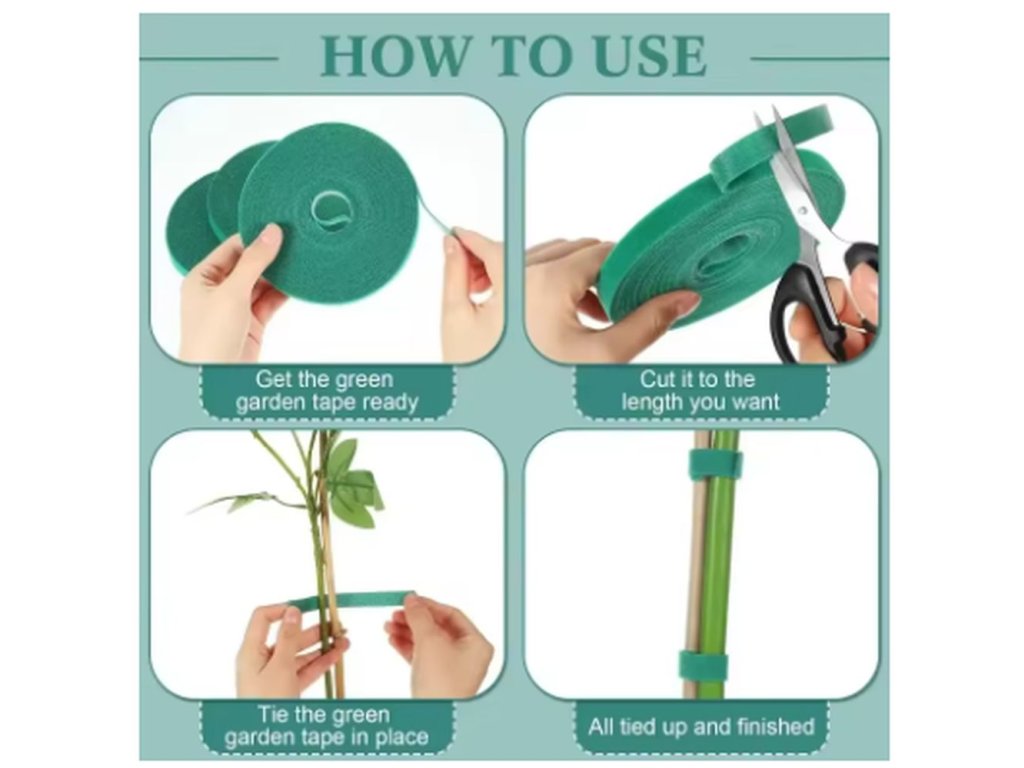 HOW TO USE

Get the green garden tape ready

Cut it to the length you want

Tie the green garden tape in place

All tied up and finished