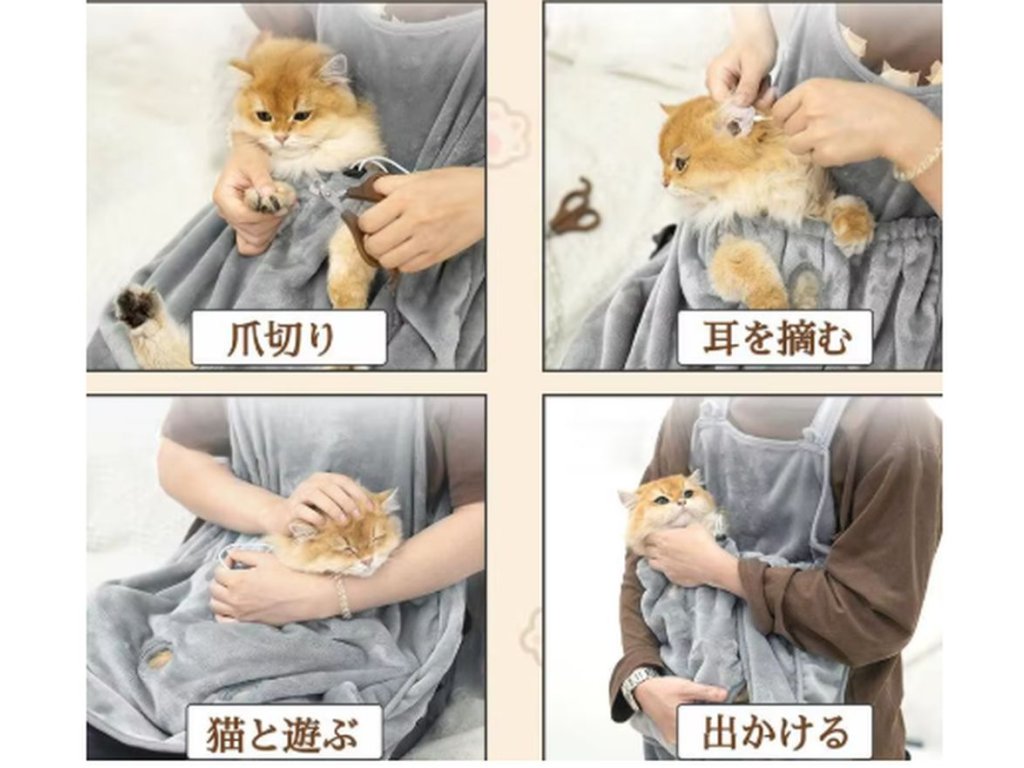 爪切り

耳を摘む

猫と遊ぶ

出かける