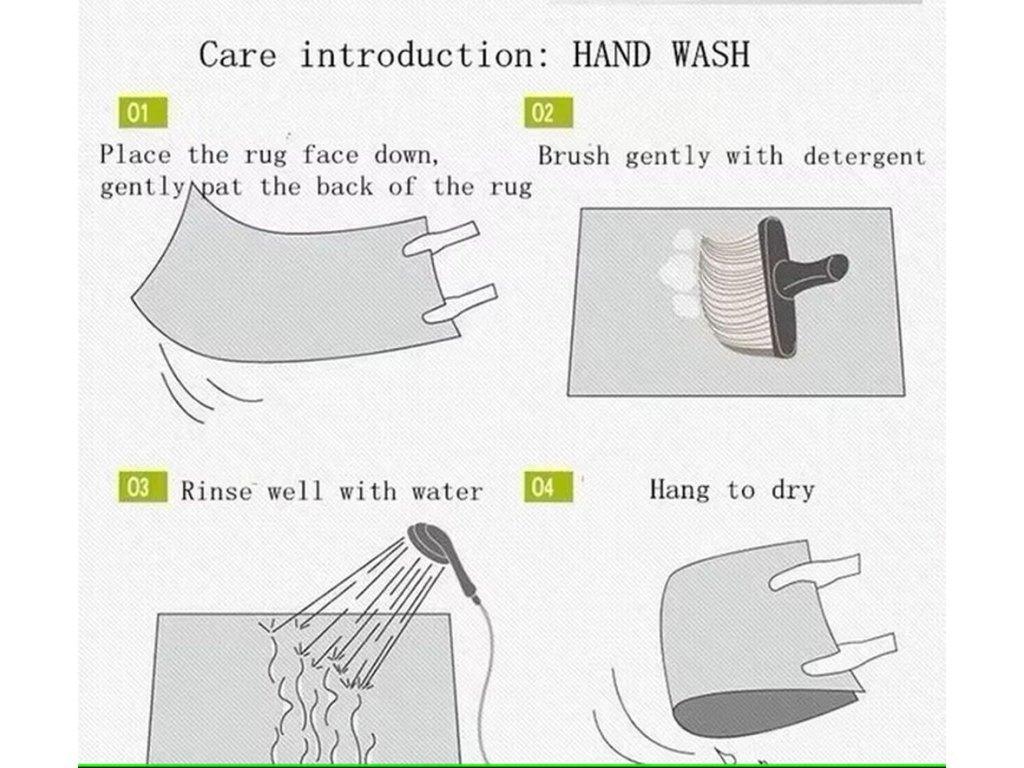 Care introduction: HAND WASH

01
Place the rug face down, gently pat the back of the rug

02
Brush gently with detergent

03
Rinse well with water

04
Hang to dry