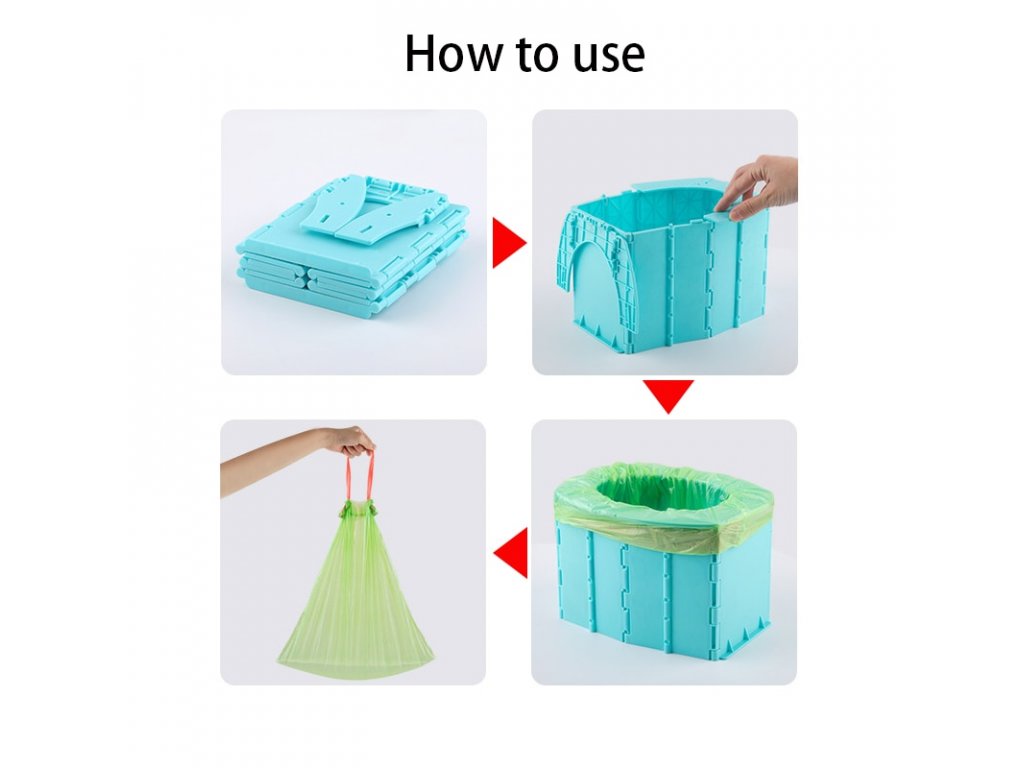 How to use