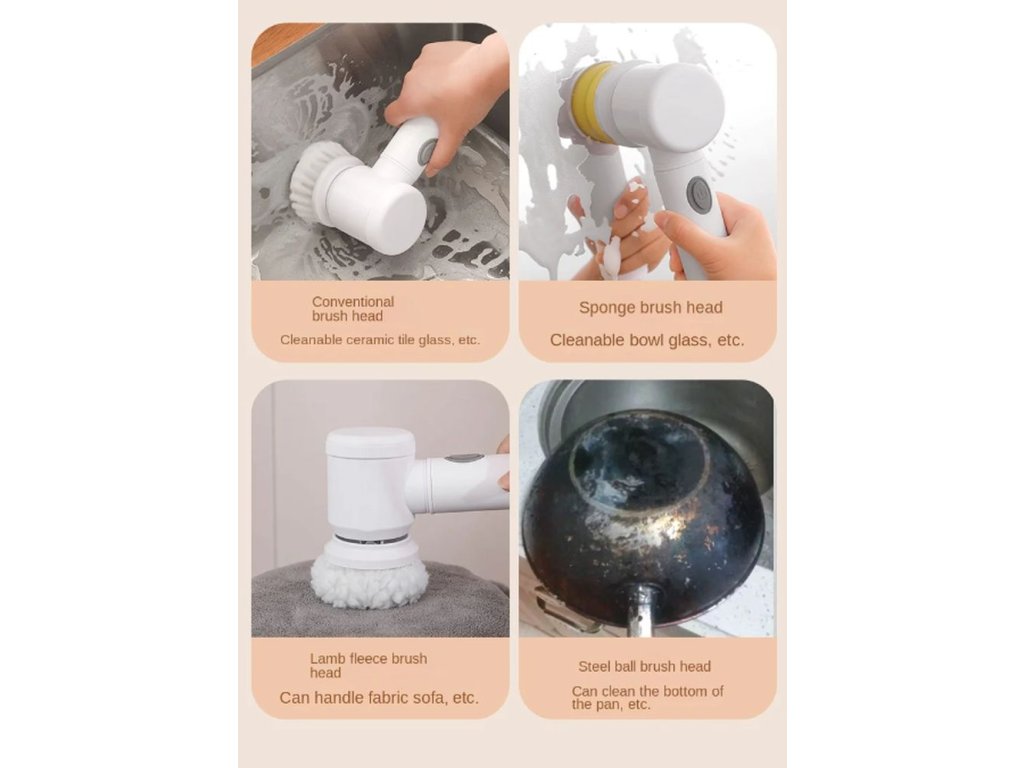 Conventional brush head

Cleanable ceramic tile glass, etc.

Sponge brush head

Cleanable bowl glass, etc.

Lamb fleece brush head

Can handle fabric sofa, etc.

Steel ball brush head

Can clean the bottom of the pan, etc.