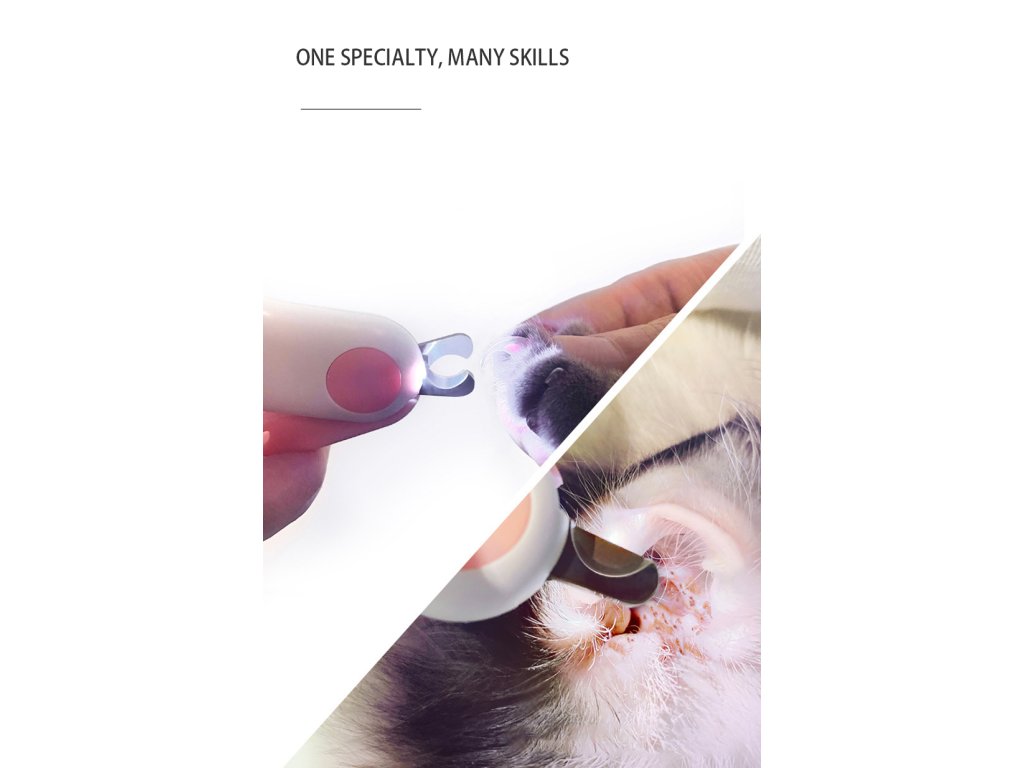 ONE SPECIALTY, MANY SKILLS