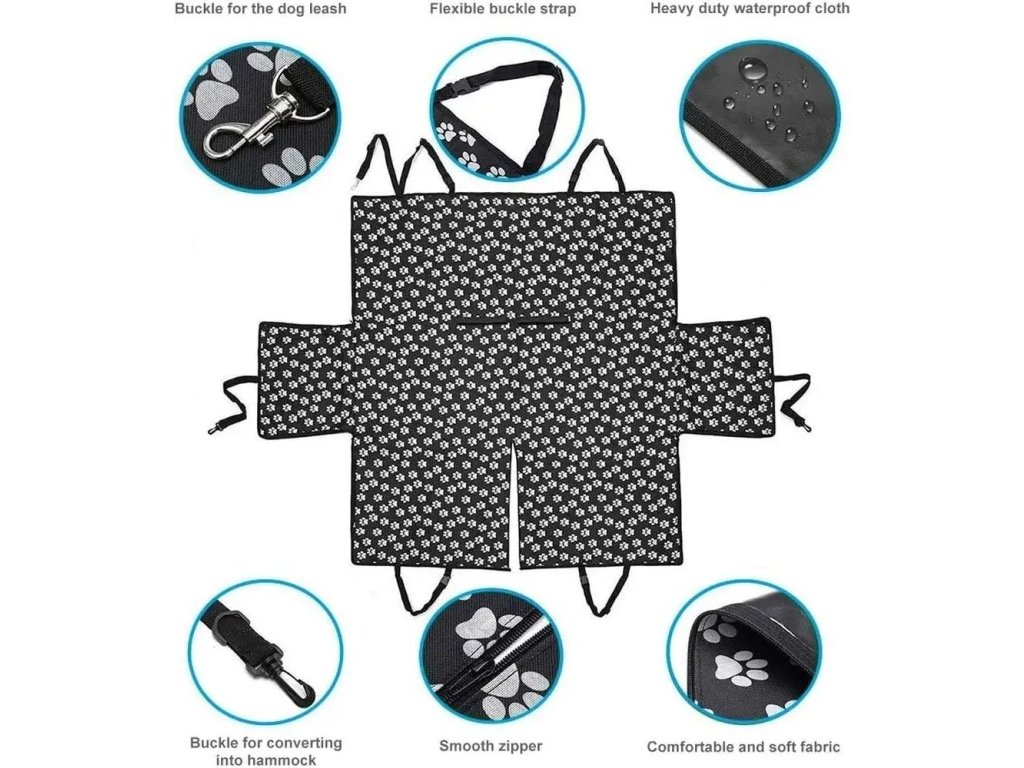 Buckle for the dog leash

Flexible buckle strap

Heavy duty waterproof cloth

Buckle for converting into hammock

Smooth zipper

Comfortable and soft fabric