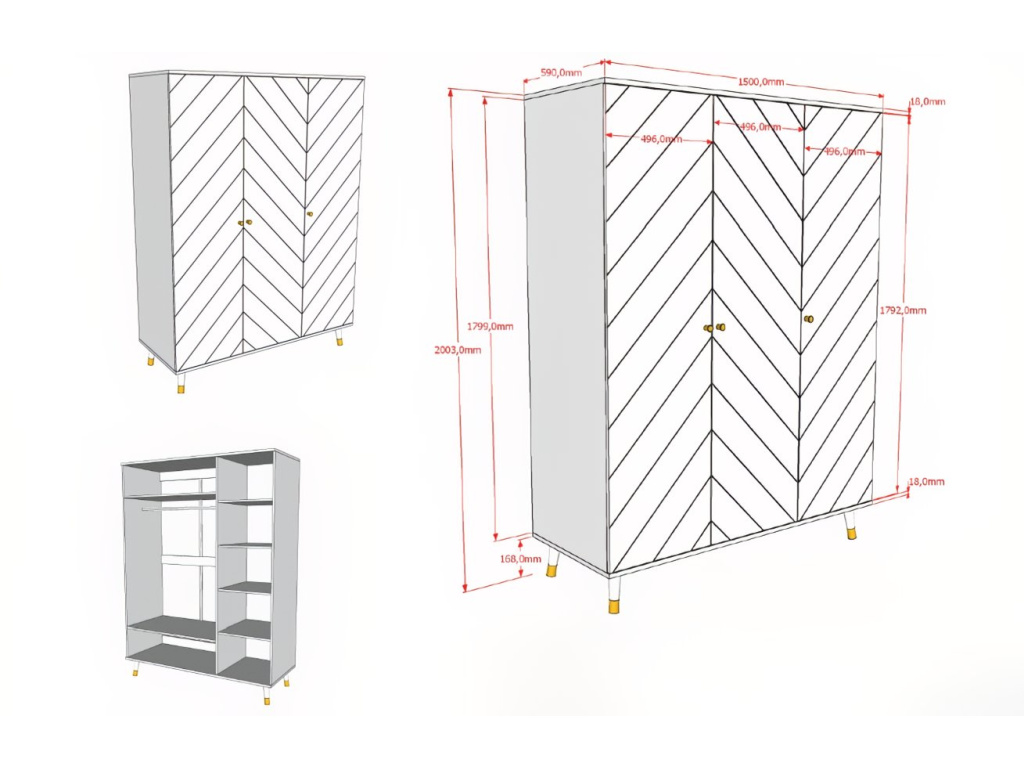 590,0mm
1500,0mm
18,0mm
496,0mm
496,0mm
496,0mm
1799,0mm
2003,0mm
1792,0mm
18,0mm
168,0mm