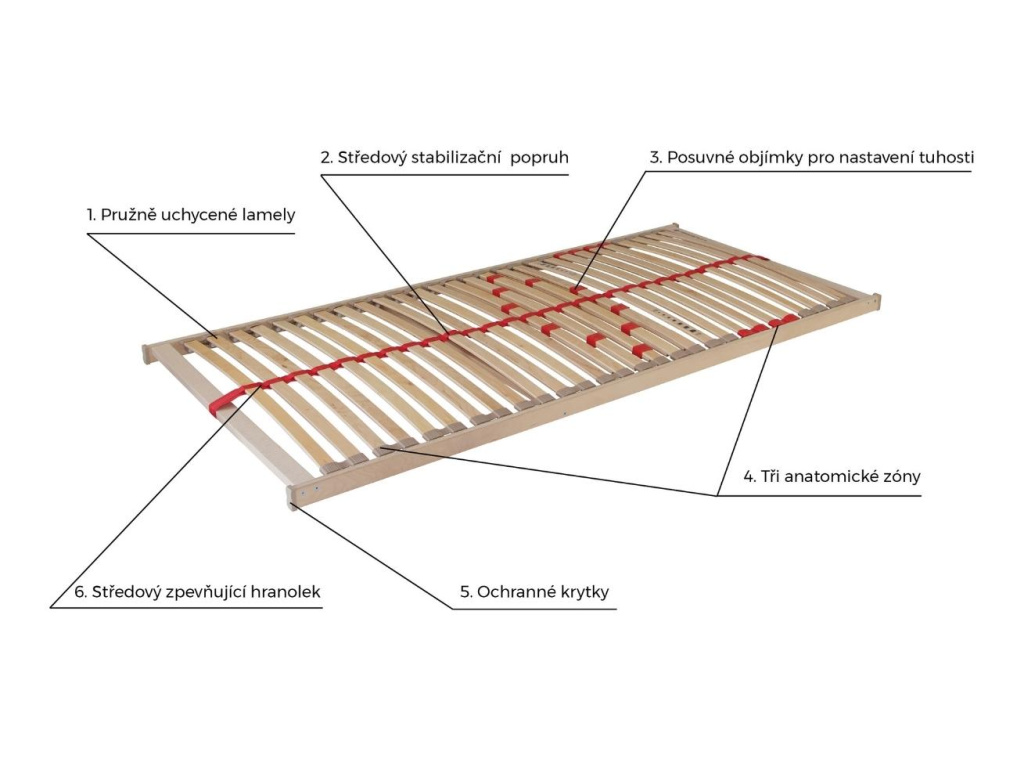 2. Středový stabilizační popruh

3. Posuvné objímky pro nastavení tuhosti

1. Pružně uchycené lamely

4. Tři anatomické zóny

6. Středový zpevňující hranolek

5. Ochranné krytky