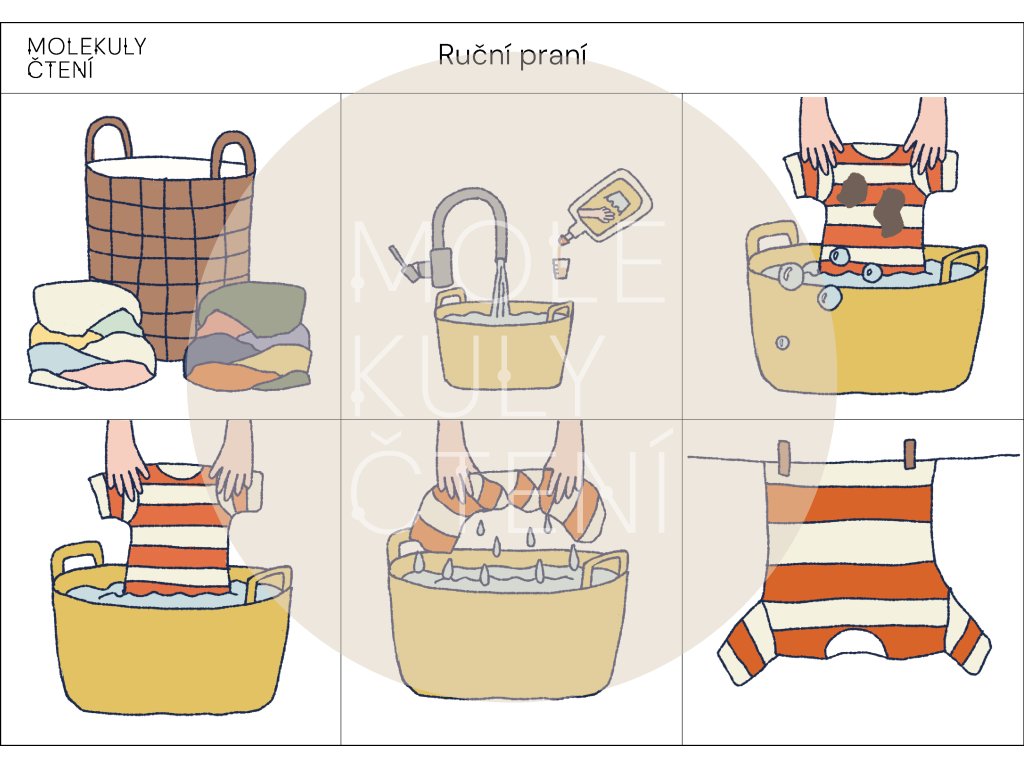 MOLEKULY
ČTENÍ

Ruční praní

MOLE
KULY
ČTENÍ