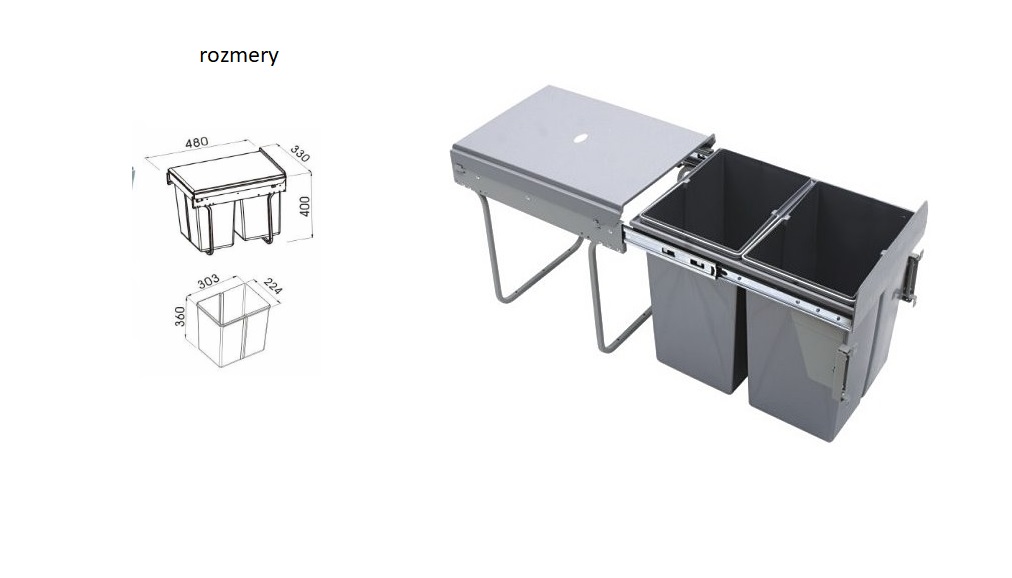 rozmery

480
330
400

303
224
360