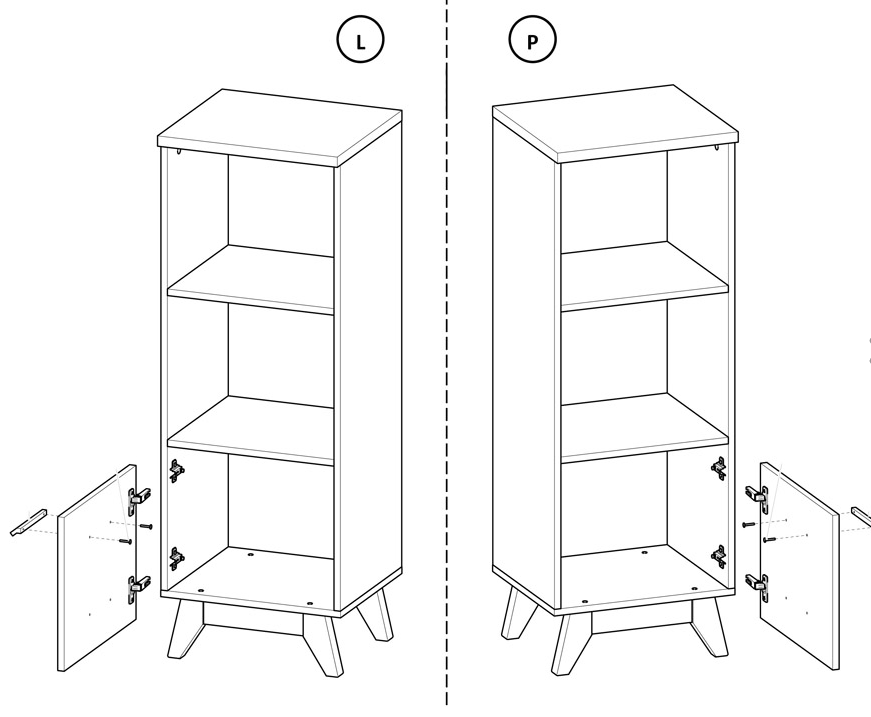 L

P