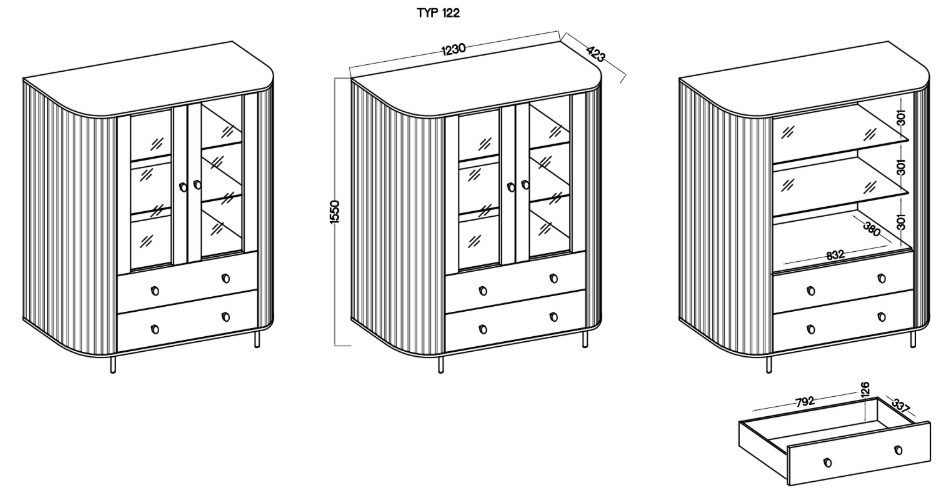 TYP 122

1230
423
1550

301
301
301
380
832

792
126
337