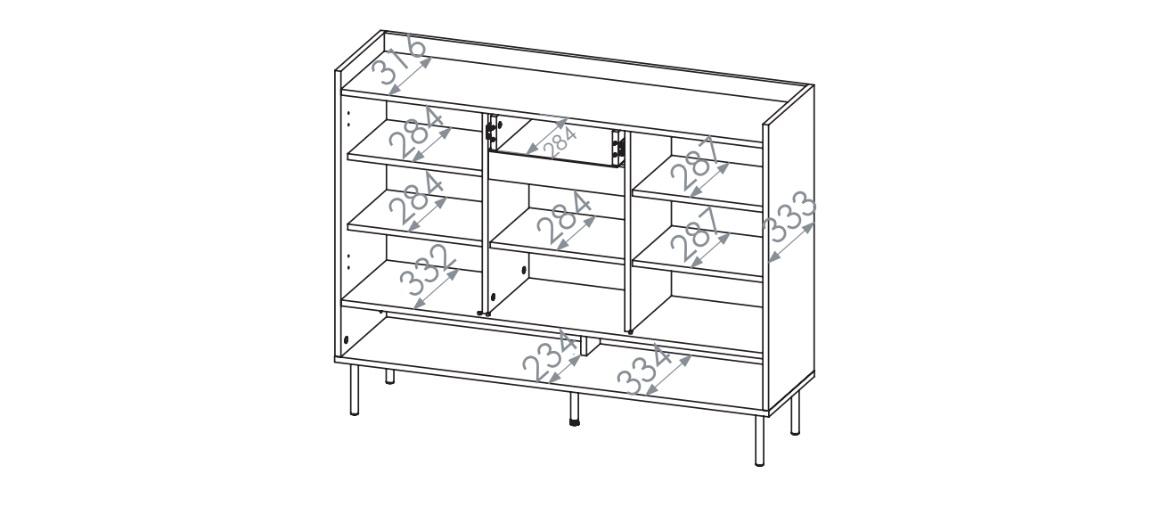 316
284
284
287
284
284
287
333
332
234
334