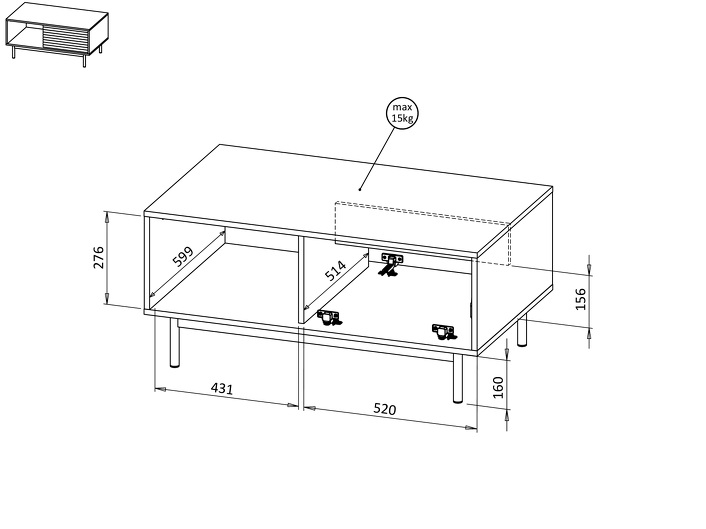 max 15kg

276

599

514

156

431

520

160