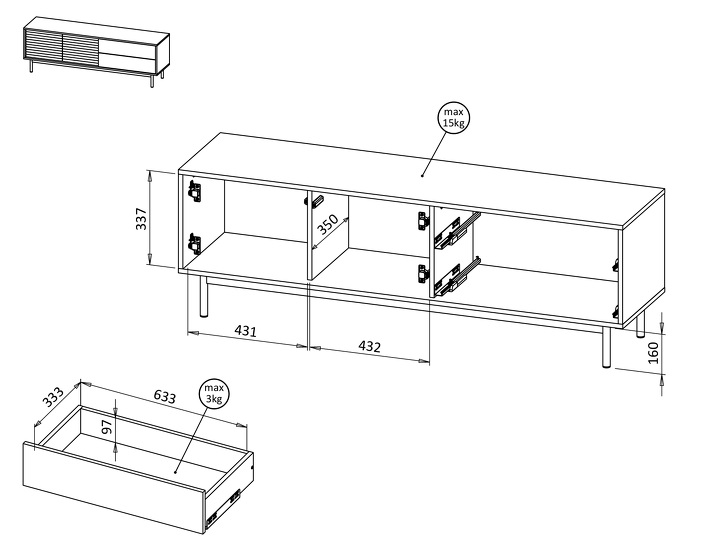 max 15kg

337

350

431

432

160

333

633

max 3kg

97