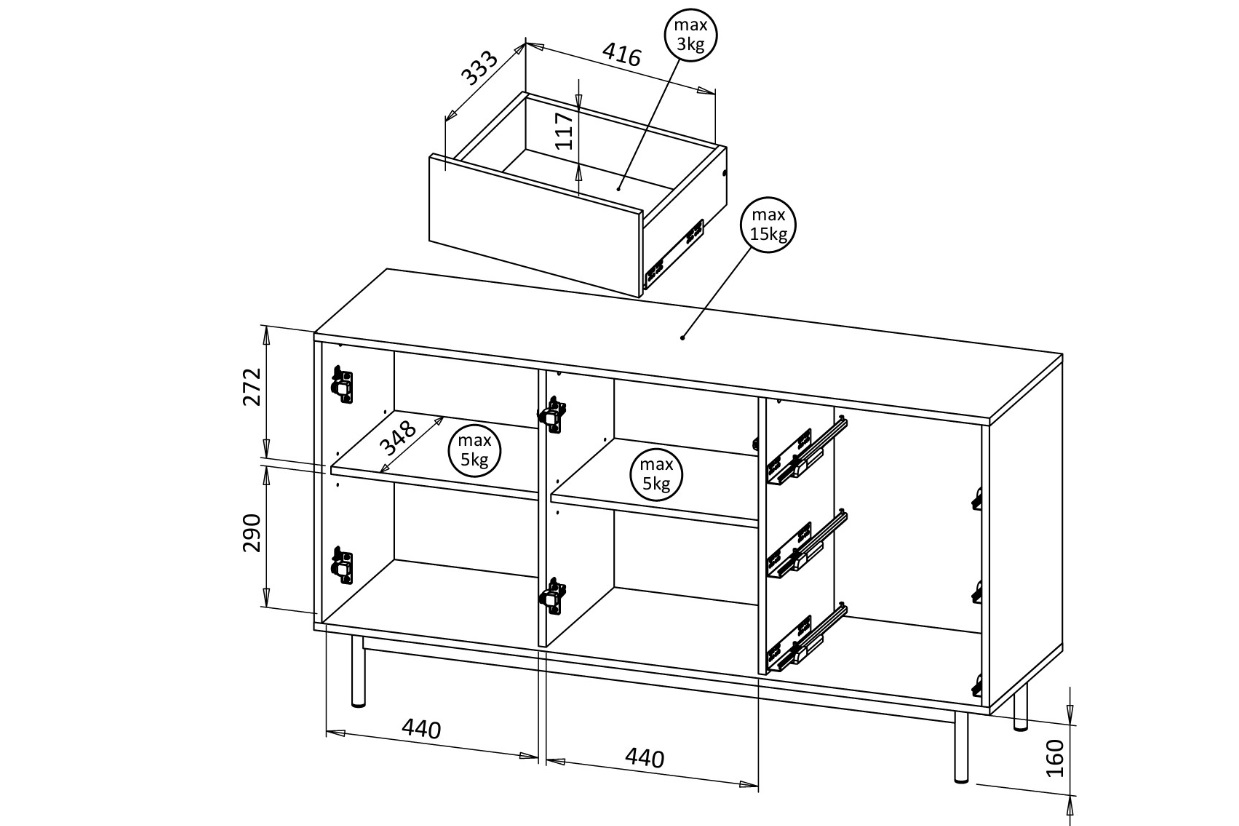 333
416
max
3kg
117
max
15kg
272
348
max
5kg
max
5kg
290
440
440
160