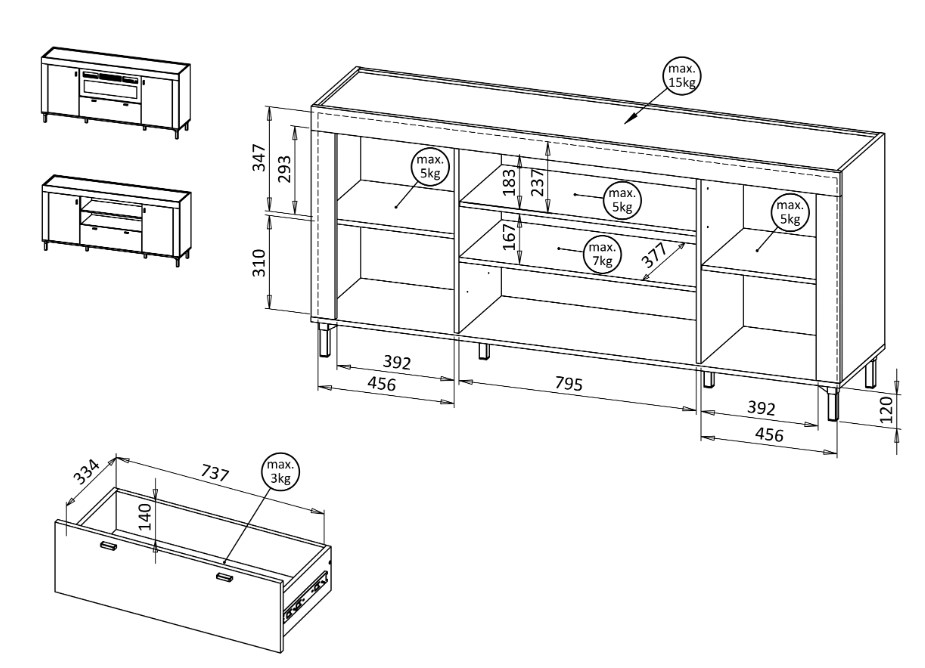 max. 15kg

347
293
310
max. 5kg
183
237
max. 5kg
167
max. 7kg
377
max. 5kg
392
456
795
392
456
120

334
737
max. 3kg
140