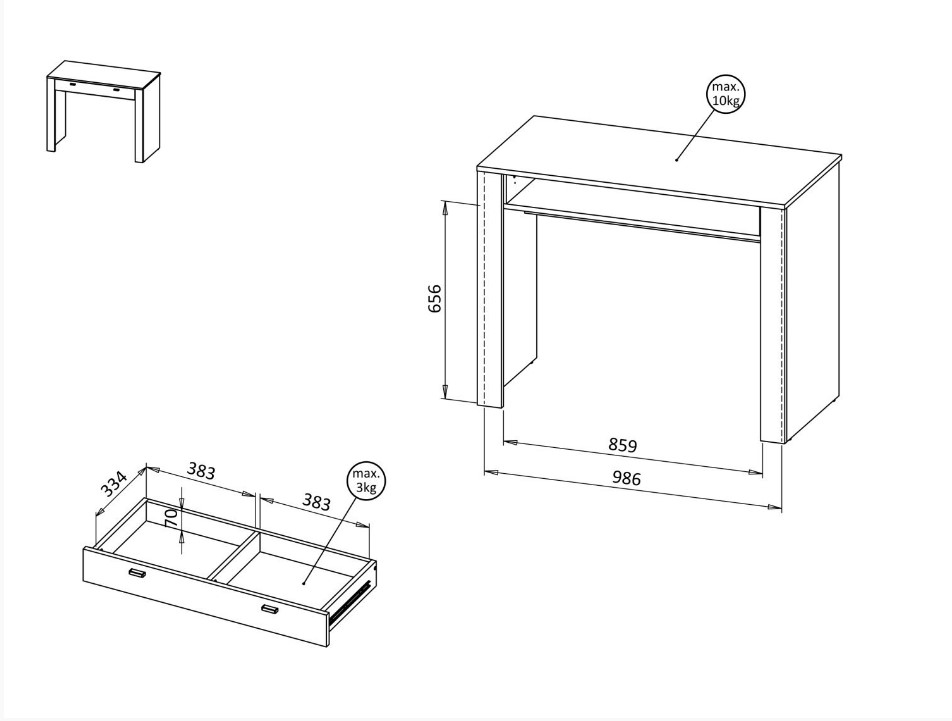 max. 10kg

656

859

986

334

383

383

70

max. 3kg