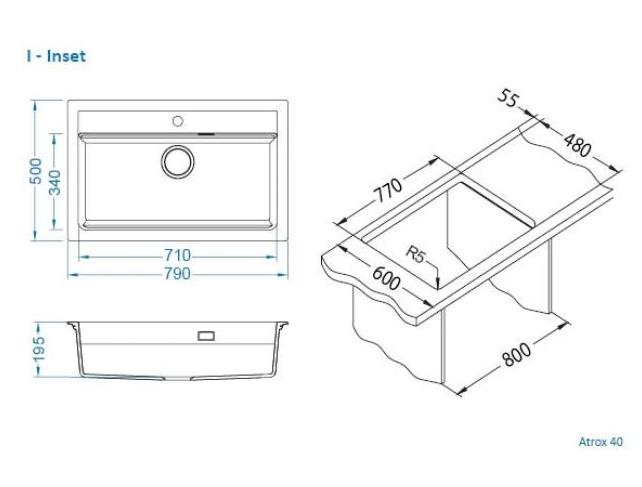 I - Inset

500
340
710
790

195

55
480
770
R5
600
800

Atrox 40