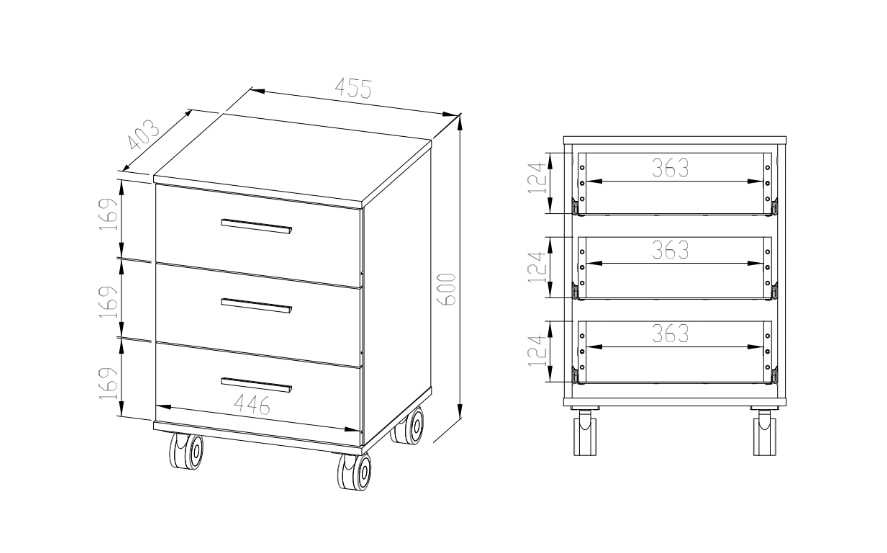 455
403
169
169
169
446
600
124
363
124
363
124
363