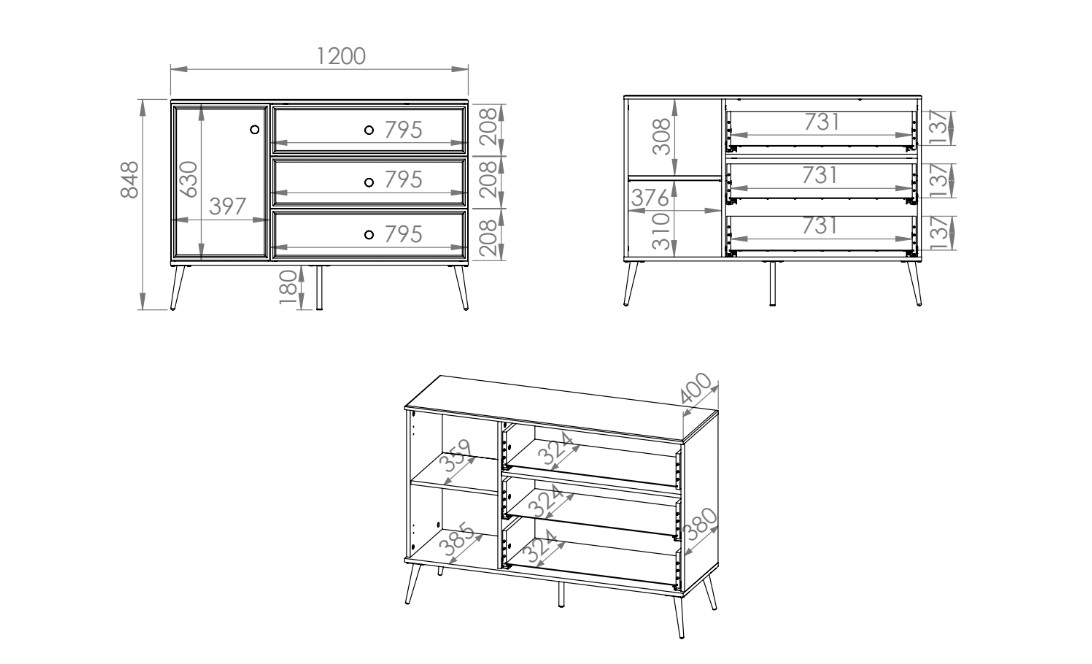 1200
848
630
397
795
795
795
208
208
208
180

308
376
310
731
731
731
137
137
137

400
359
385
324
324
324
380