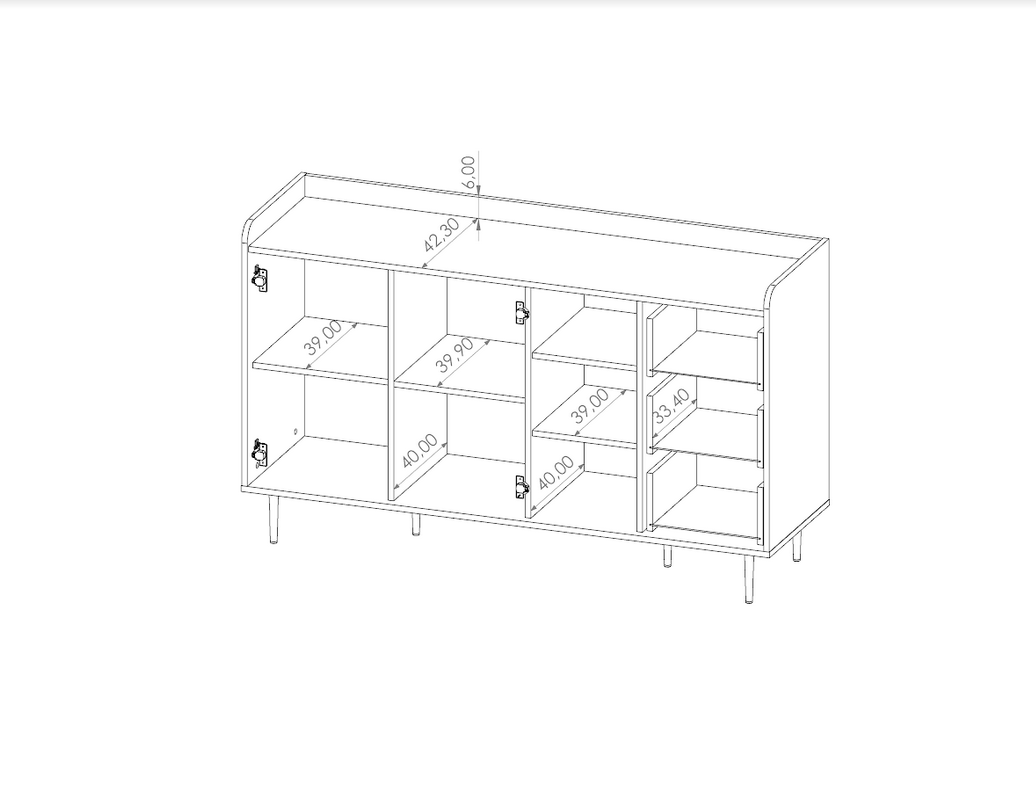 6,00
42,30
39,00
39,90
39,00
33,40
40,00
40,00