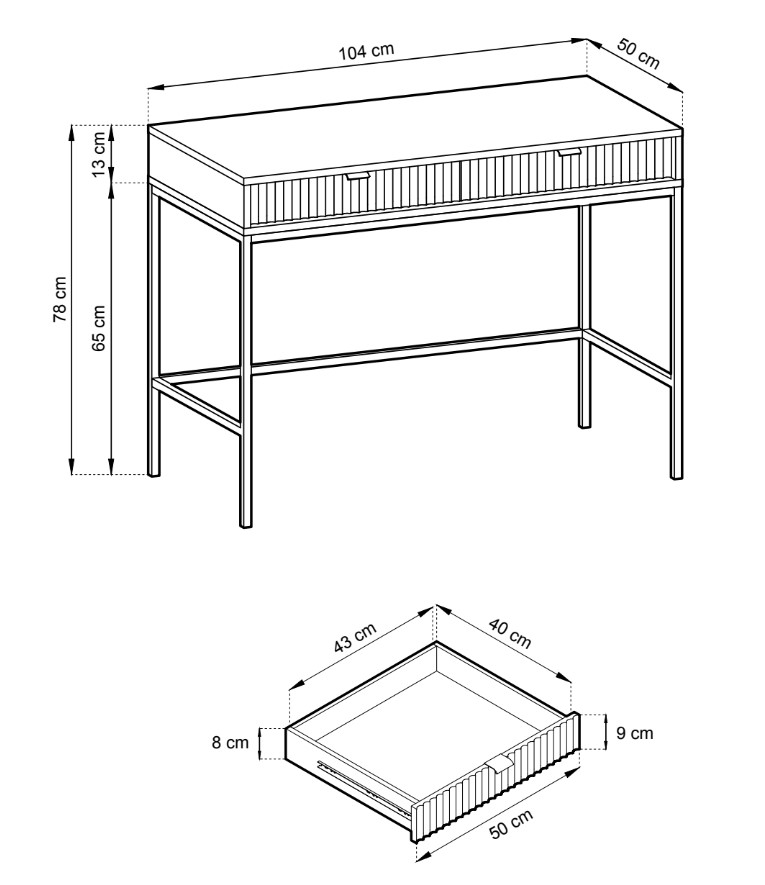 104 cm
50 cm
13 cm
78 cm
65 cm
43 cm
40 cm
8 cm
9 cm
50 cm