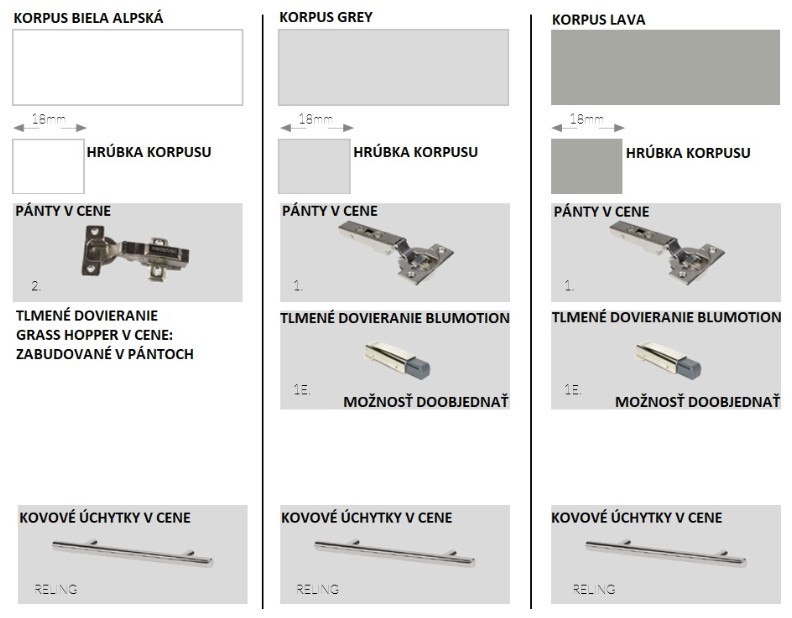 KORPUS BIELA ALPSKÁ

18mm

HRÚBKA KORPUSU

PÁNTY V CENE

2.

TLMENÉ DOVIERANIE GRASS HOPPER V CENE: ZABUDOVANÉ V PÁNTOCH

KOVOVÉ ÚCHYTKY V CENE

RELING

KORPUS GREY

18mm

HRÚBKA KORPUSU

PÁNTY V CENE

1.

TLMENÉ DOVIERANIE BLUMOTION

1E.

MOŽNOSŤ DOOBJEDNAŤ

KOVOVÉ ÚCHYTKY V CENE

RELING

KORPUS LAVA

18mm

HRÚBKA KORPUSU

PÁNTY V CENE

1.

TLMENÉ DOVIERANIE BLUMOTION

1E.

MOŽNOSŤ DOOBJEDNAŤ

KOVOVÉ ÚCHYTKY V CENE

RELING