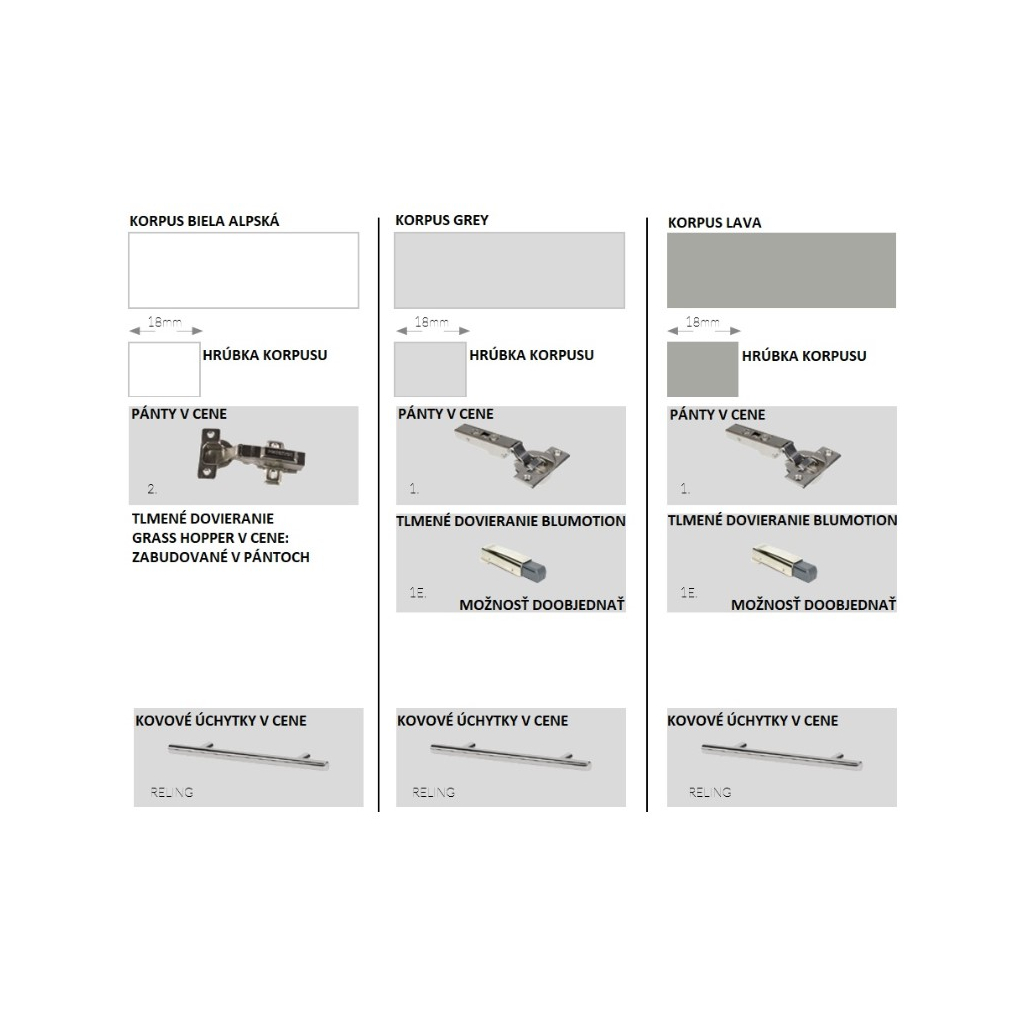 KORPUS BIELA ALPSKÁ

18mm

HRÚBKA KORPUSU

PÁNTY V CENE

2.

TLMENÉ DOVIERANIE GRASS HOPPER V CENE: ZABUDOVANÉ V PÁNTOCH

KOVOVÉ ÚCHYTKY V CENE

RELING

KORPUS GREY

18mm

HRÚBKA KORPUSU

PÁNTY V CENE

1.

TLMENÉ DOVIERANIE BLUMOTION

1E.

MOŽNOSŤ DOOBJEDNAŤ

KOVOVÉ ÚCHYTKY V CENE

RELING

KORPUS LAVA

18mm

HRÚBKA KORPUSU

PÁNTY V CENE

1.

TLMENÉ DOVIERANIE BLUMOTION

1E.

MOŽNOSŤ DOOBJEDNAŤ

KOVOVÉ ÚCHYTKY V CENE

RELING