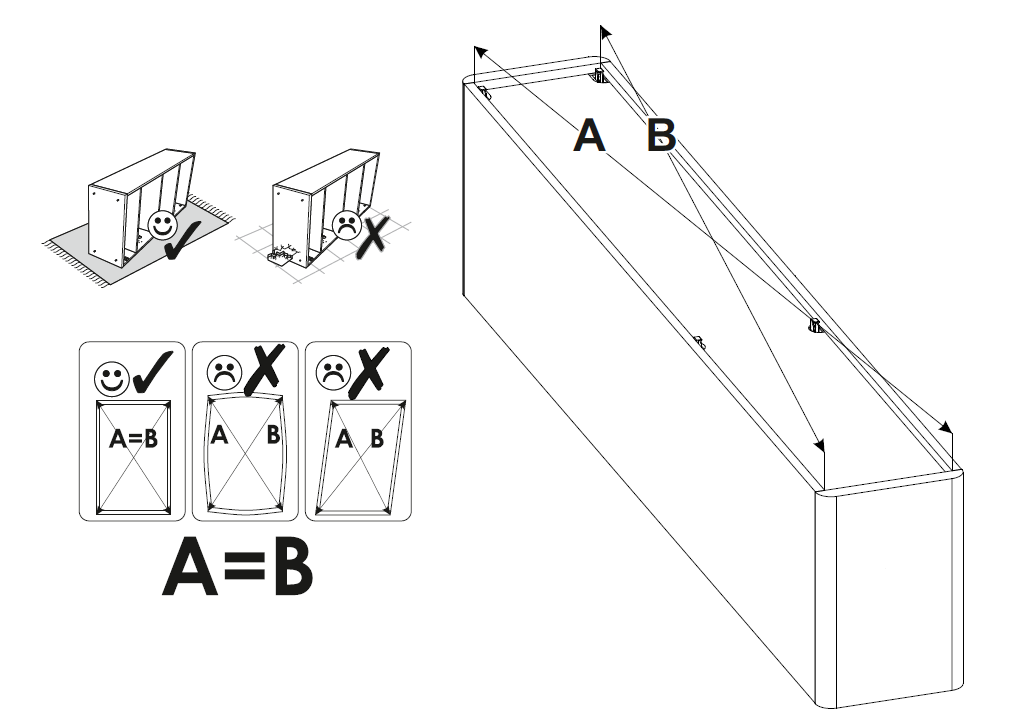 A=B

A B

A B

A=B

A B