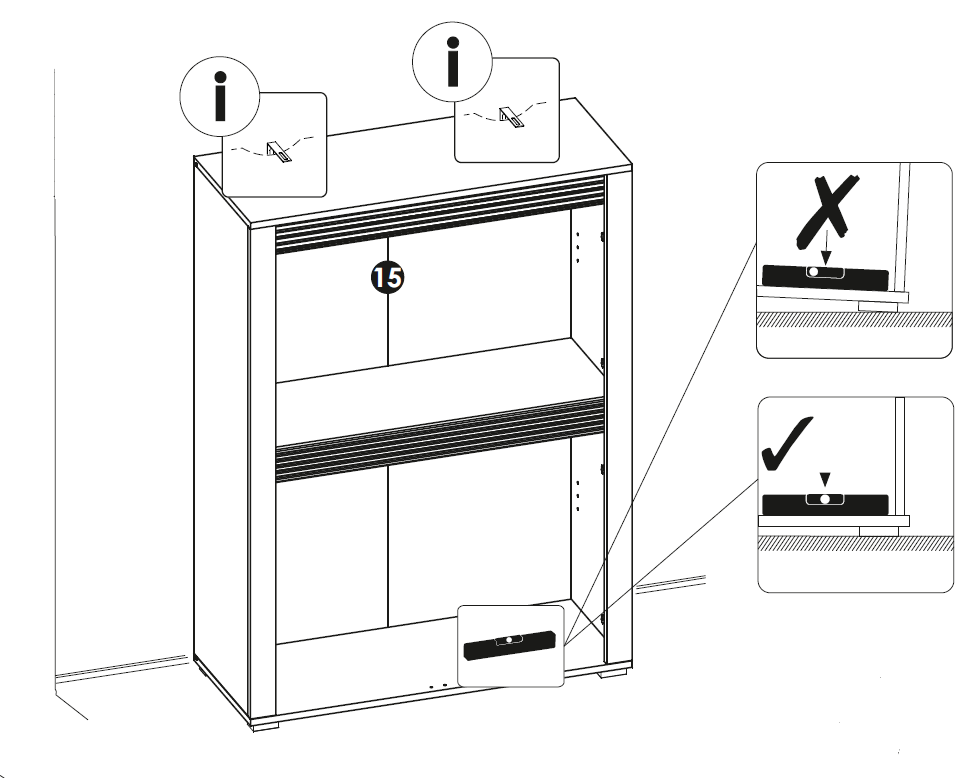 i

i

15