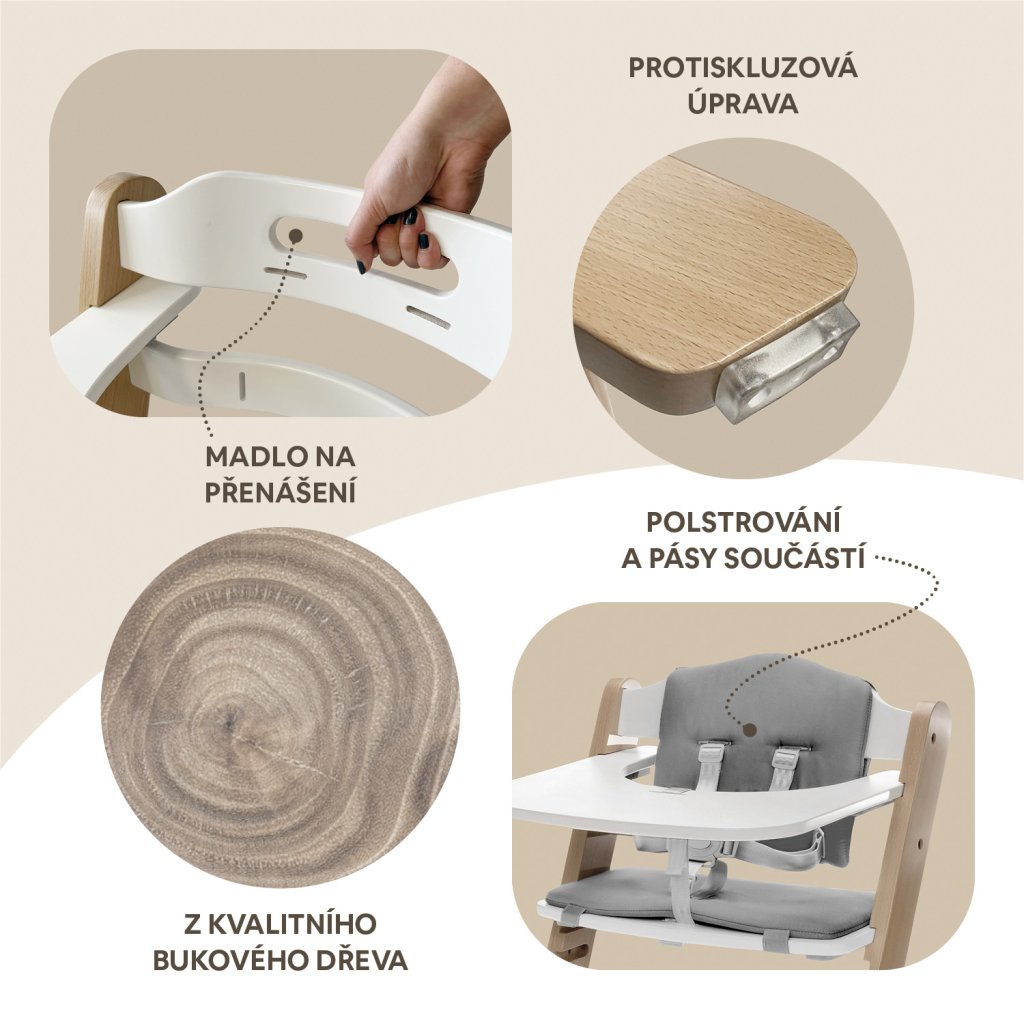 PROTISKLUZOVÁ ÚPRAVA

MADLO NA PŘENÁŠENÍ

POLSTROVÁNÍ A PÁSY SOUČÁSTÍ

Z KVALITNÍHO BUKOVÉHO DŘEVA